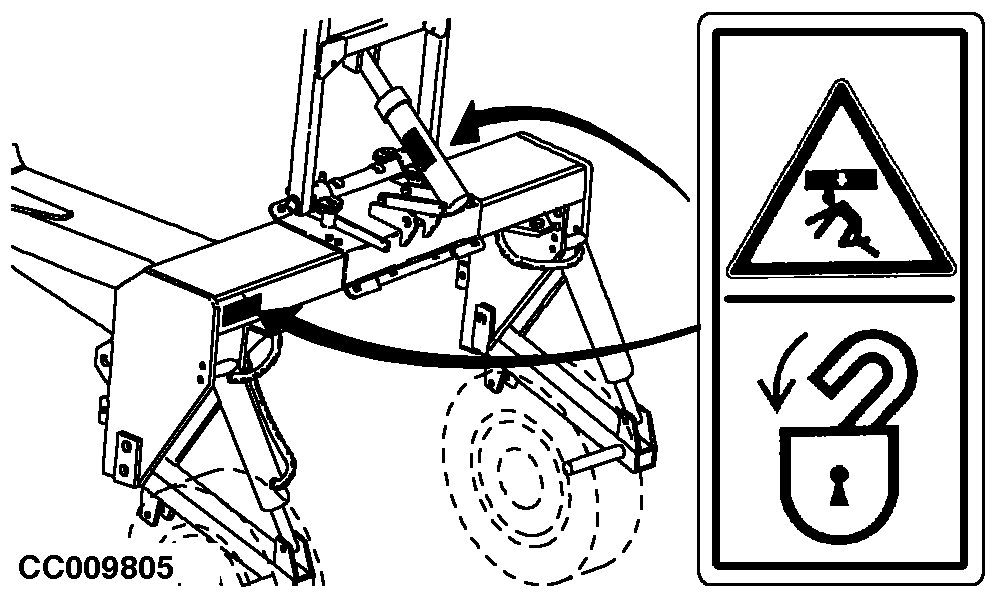 CC009805