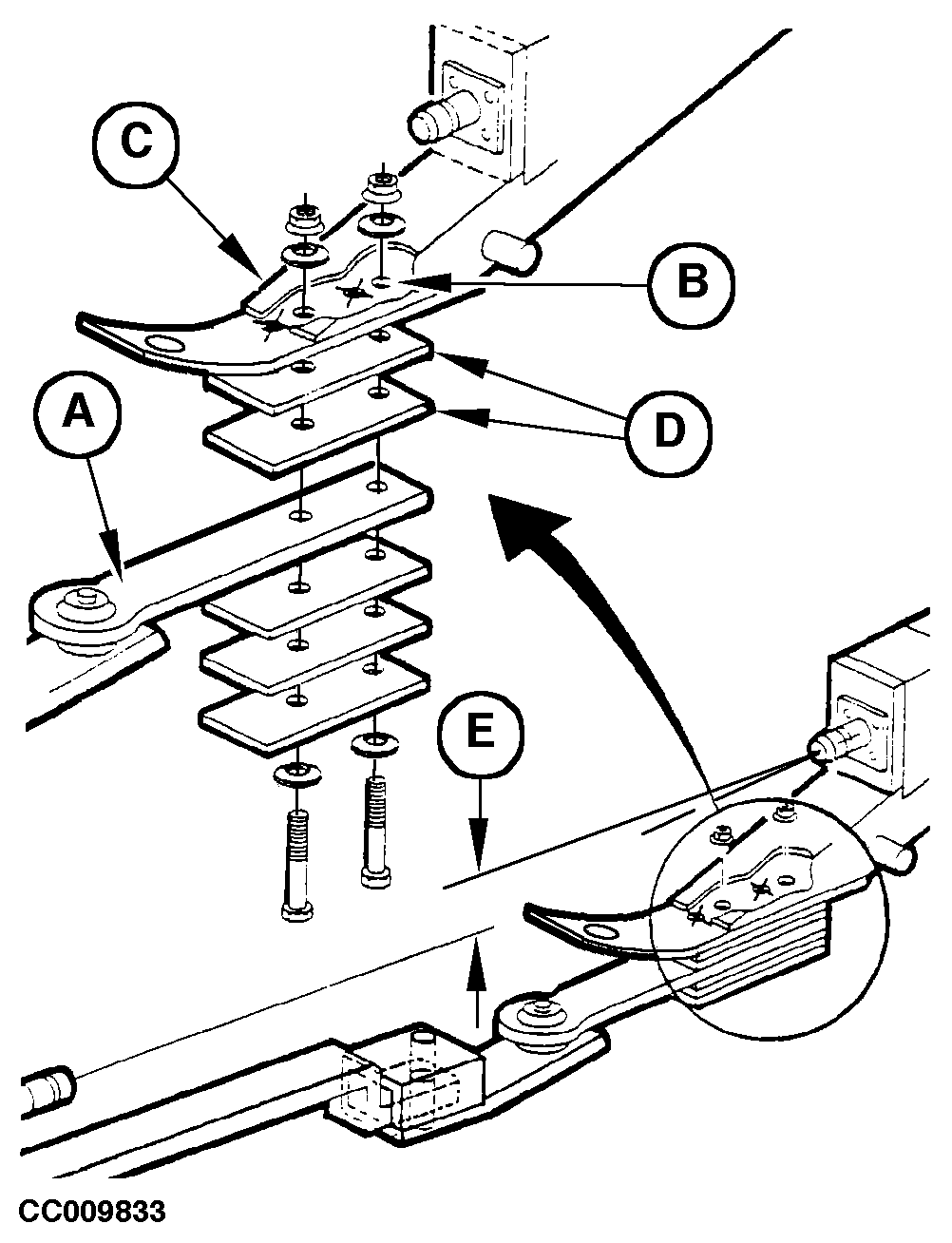 C
B
D
A
E
CC009833