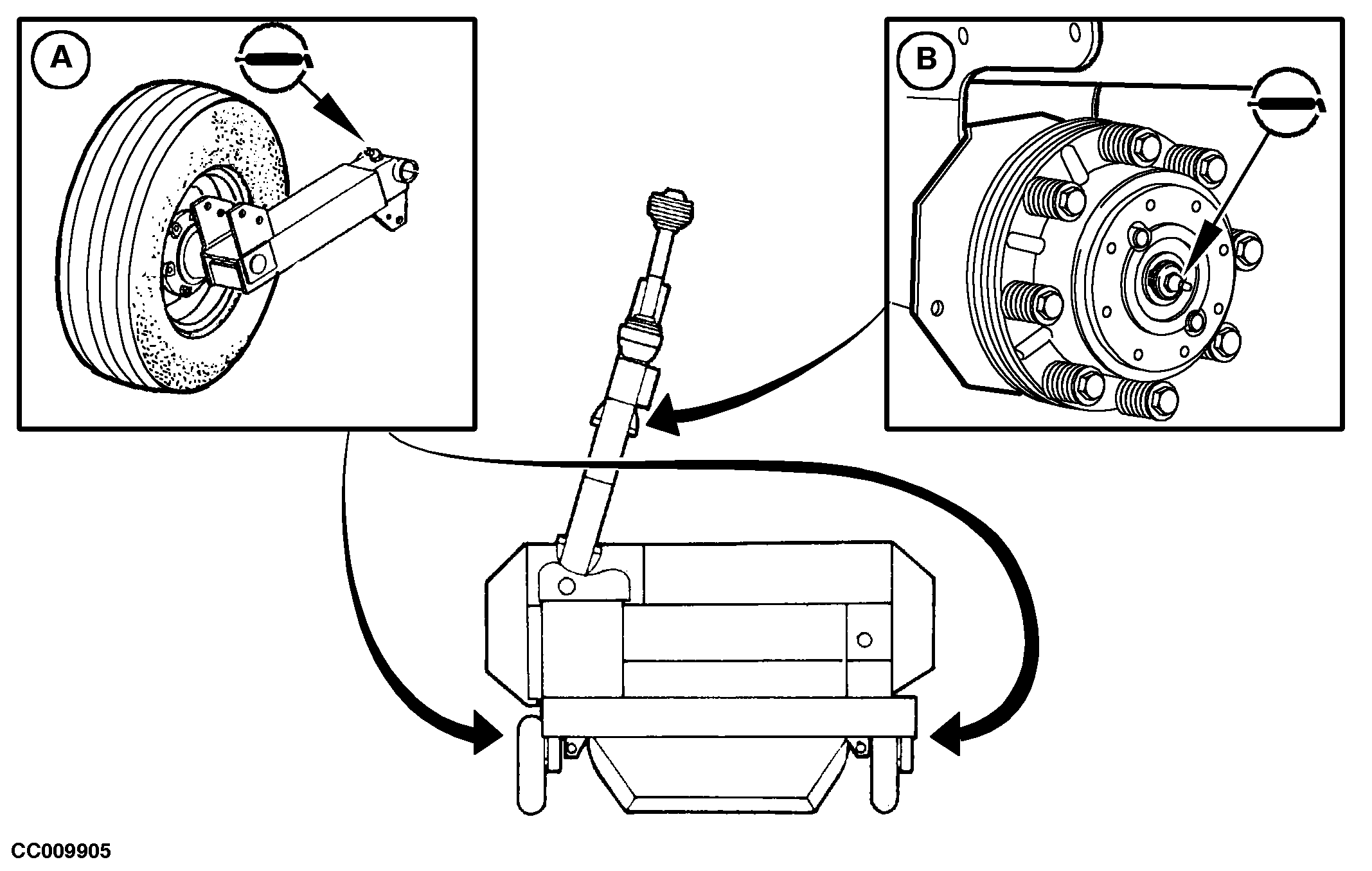 A

B

CC009905