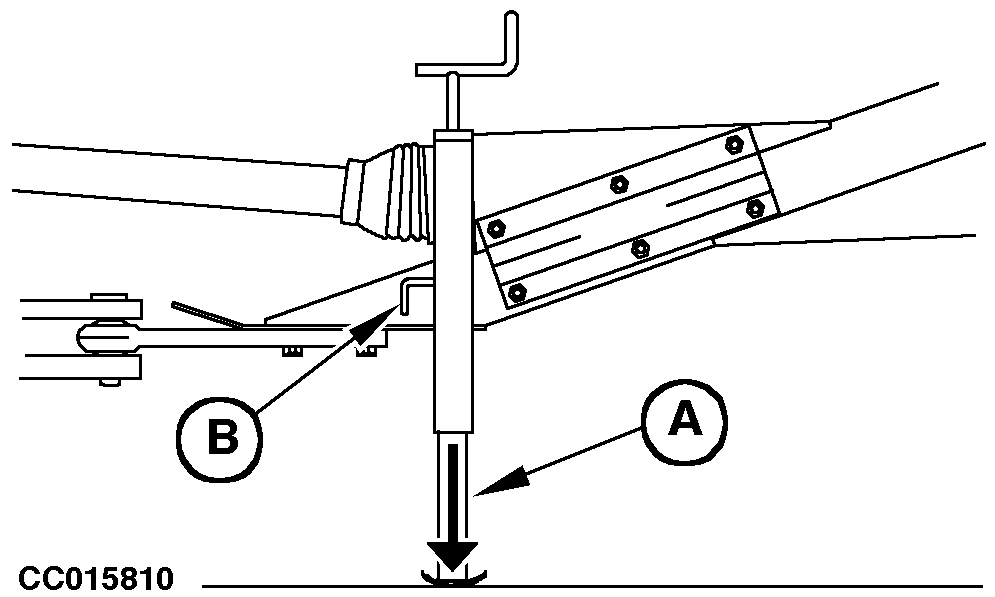 B

A

CC015810