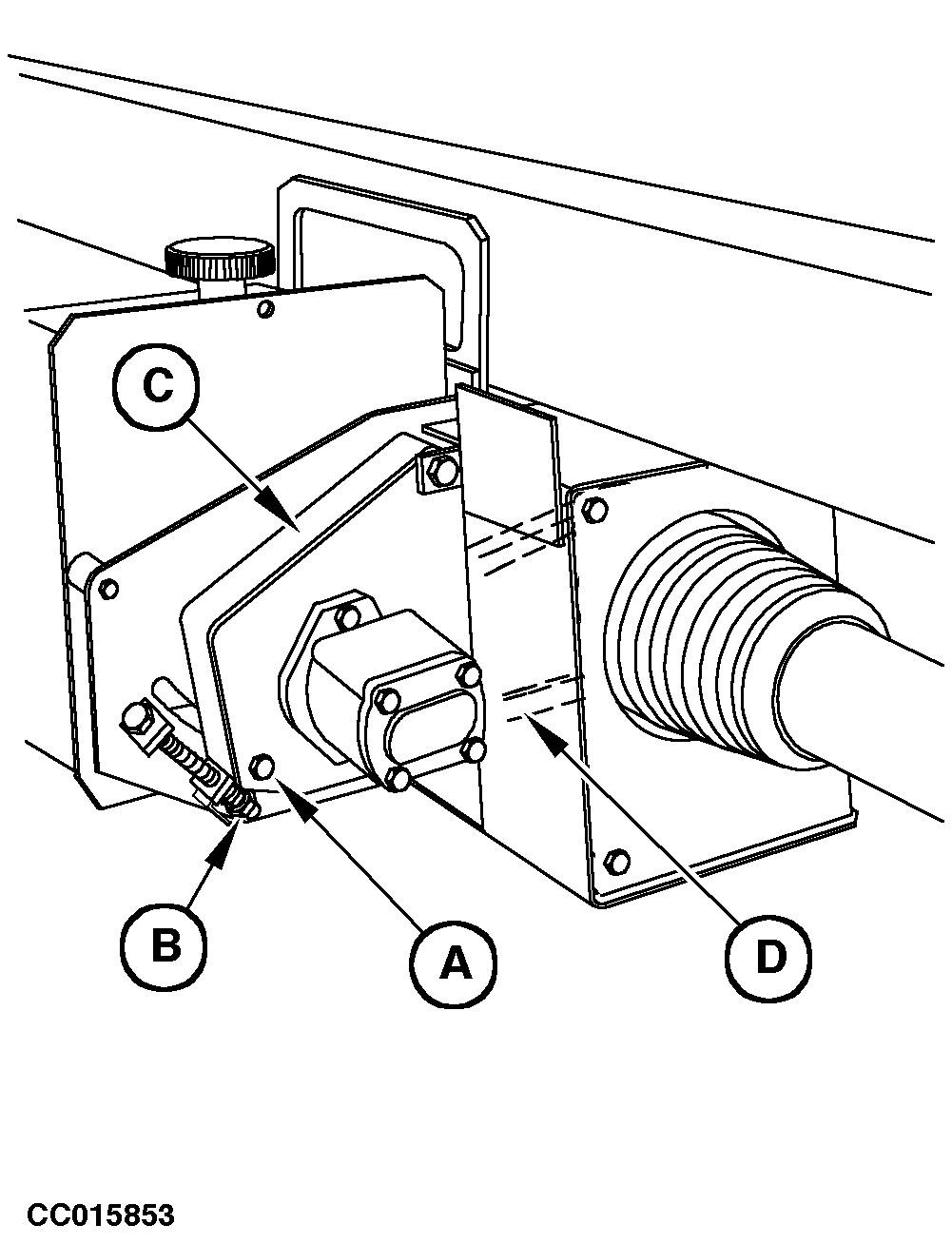 C

B

A

D

CC015853