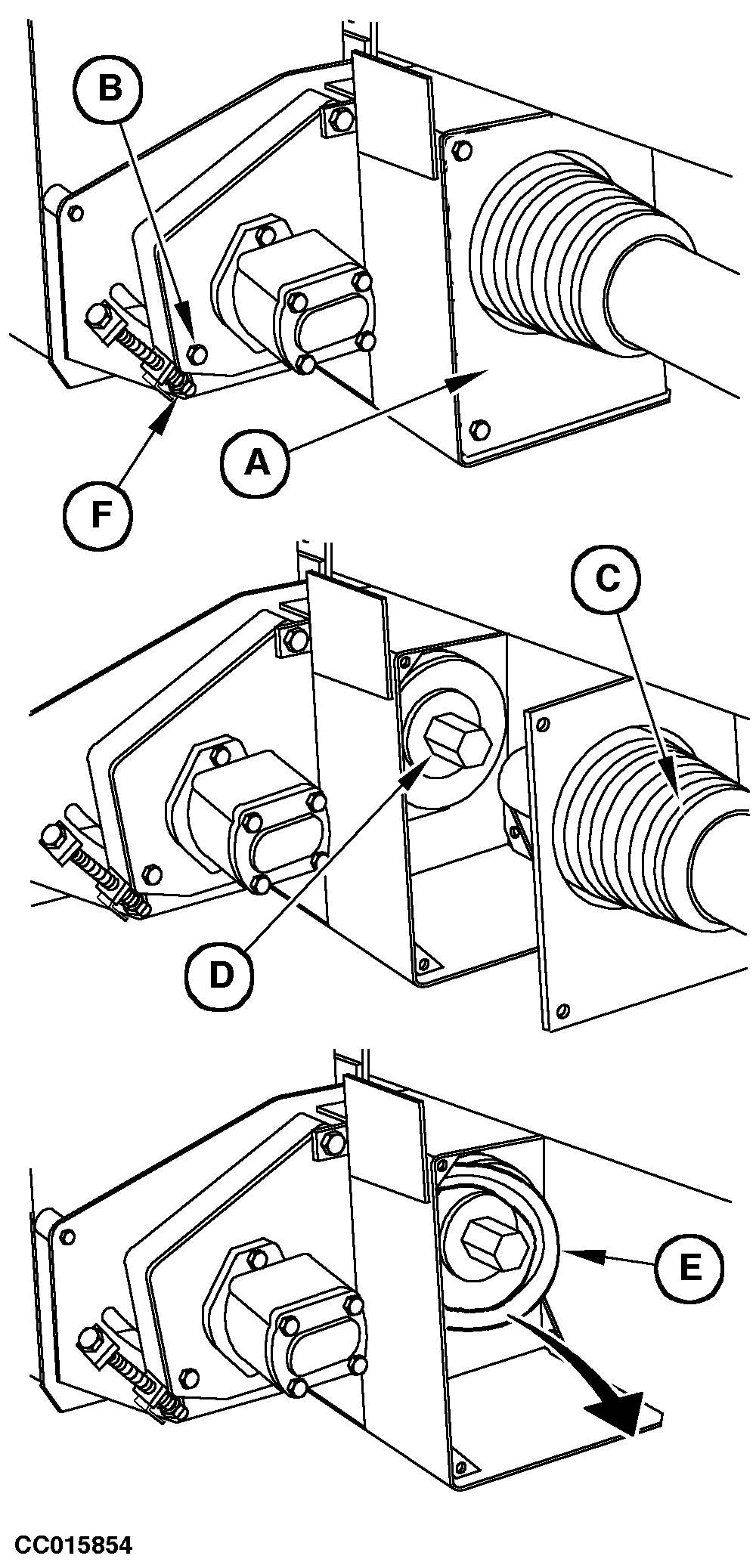 B
A
F
C
D
E
CC015854