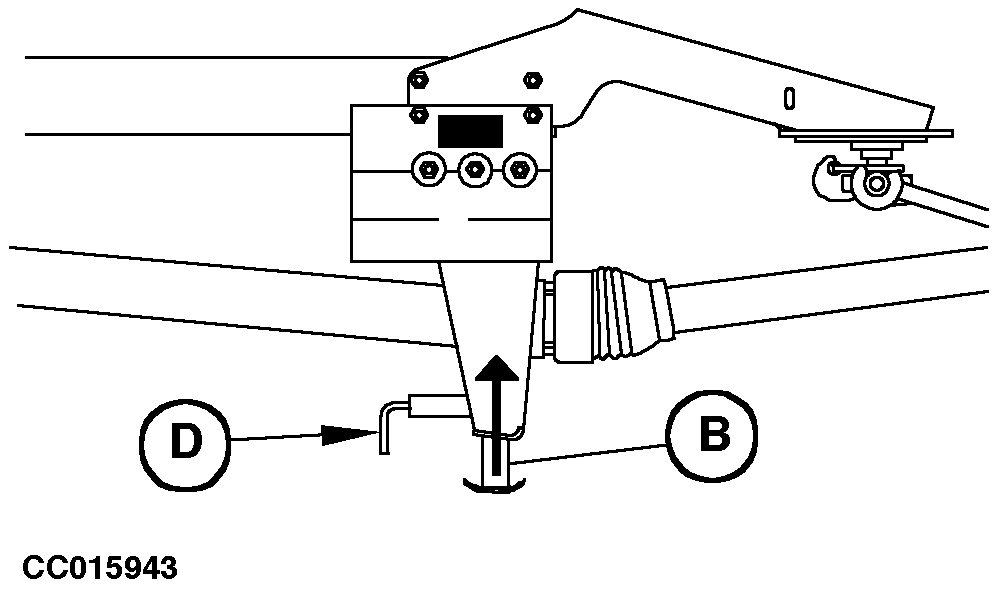 D
B
CC015943