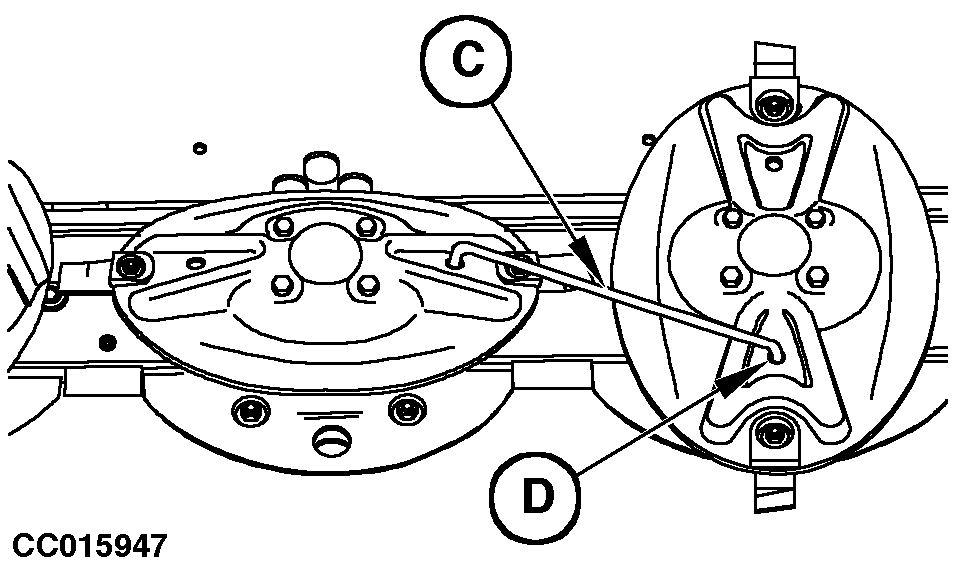 C

D

CC015947