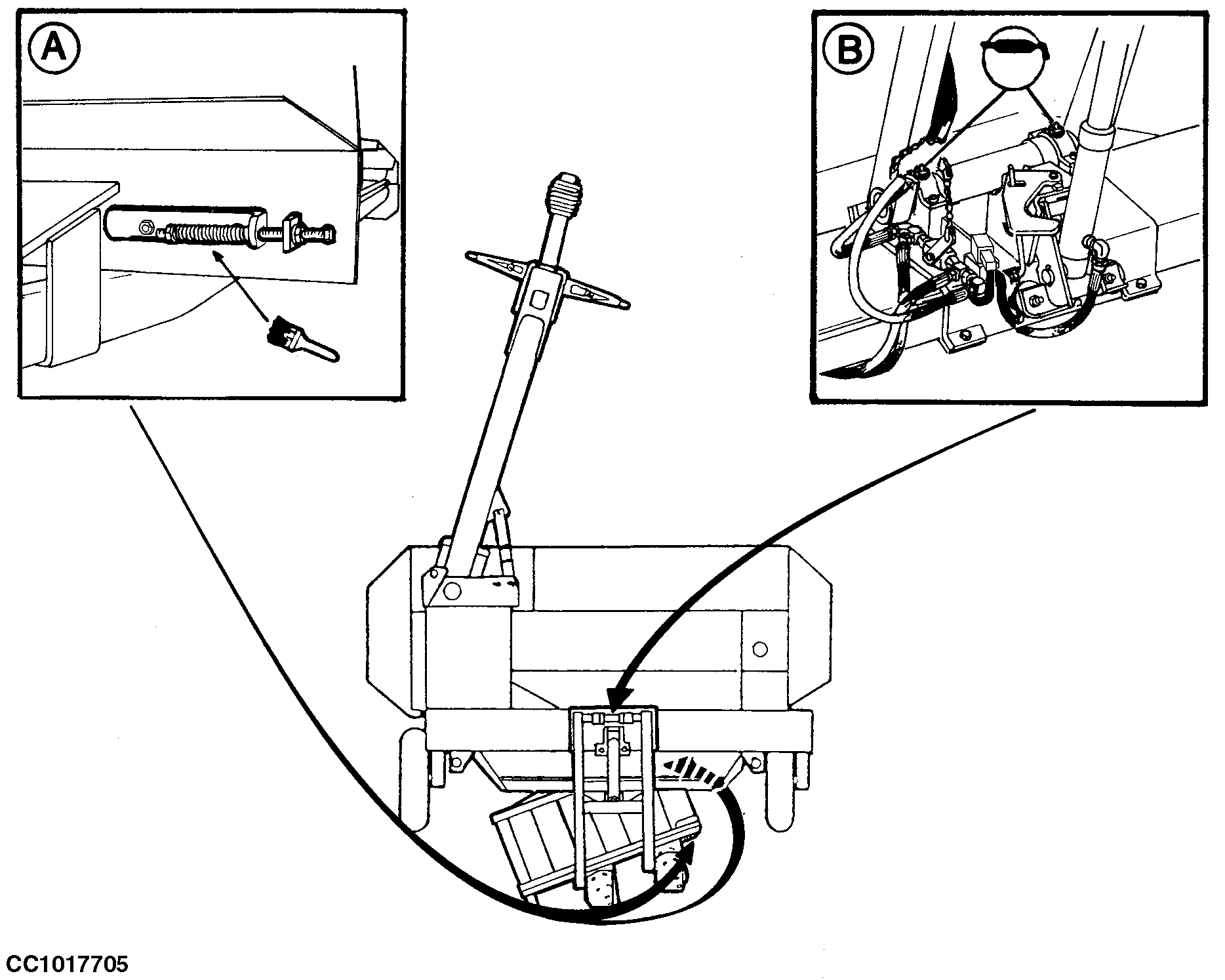 A

B

CC1017705