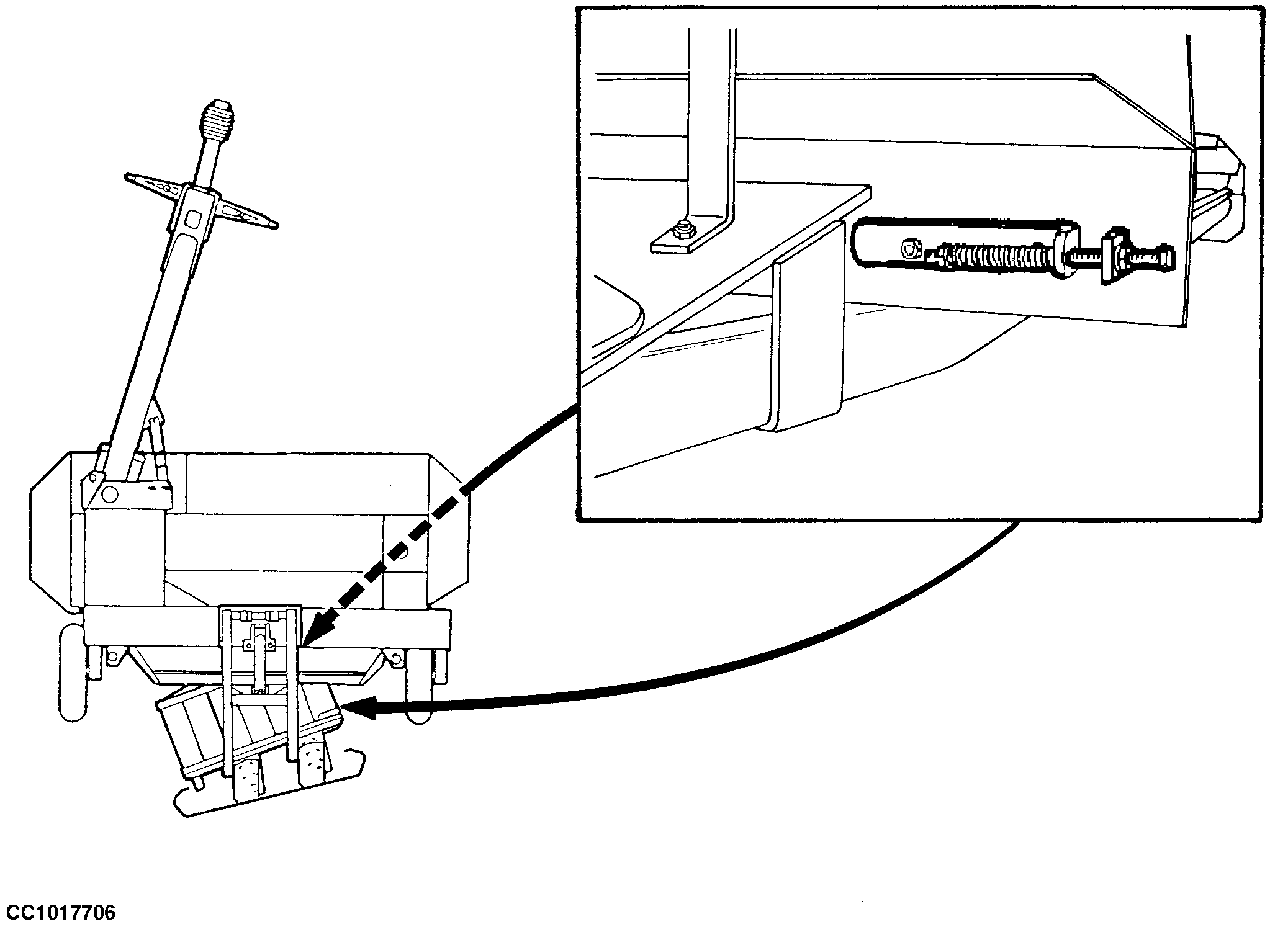 CC1017706