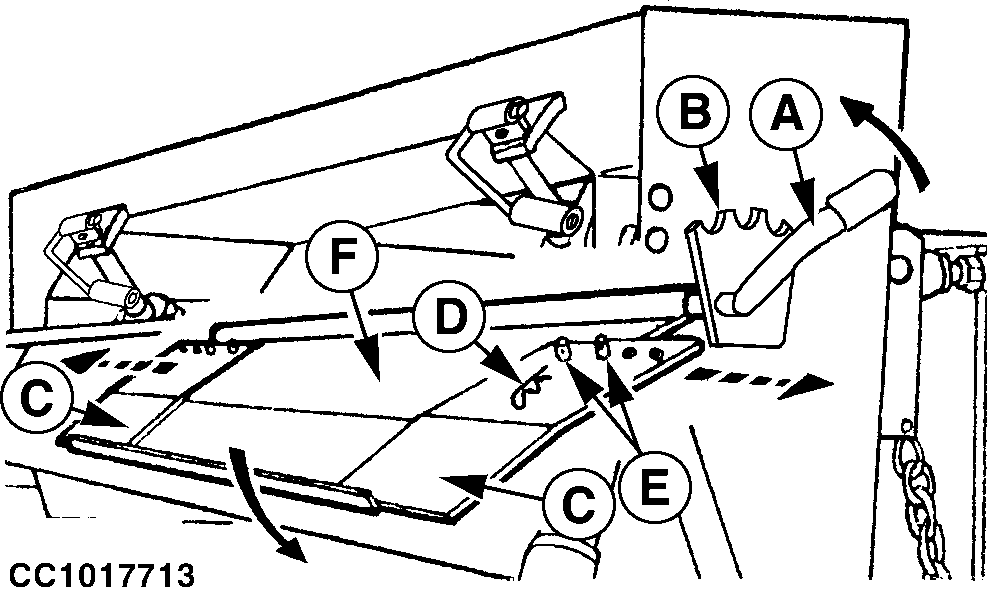 B
A
F
D
C
E
C
CC1017713