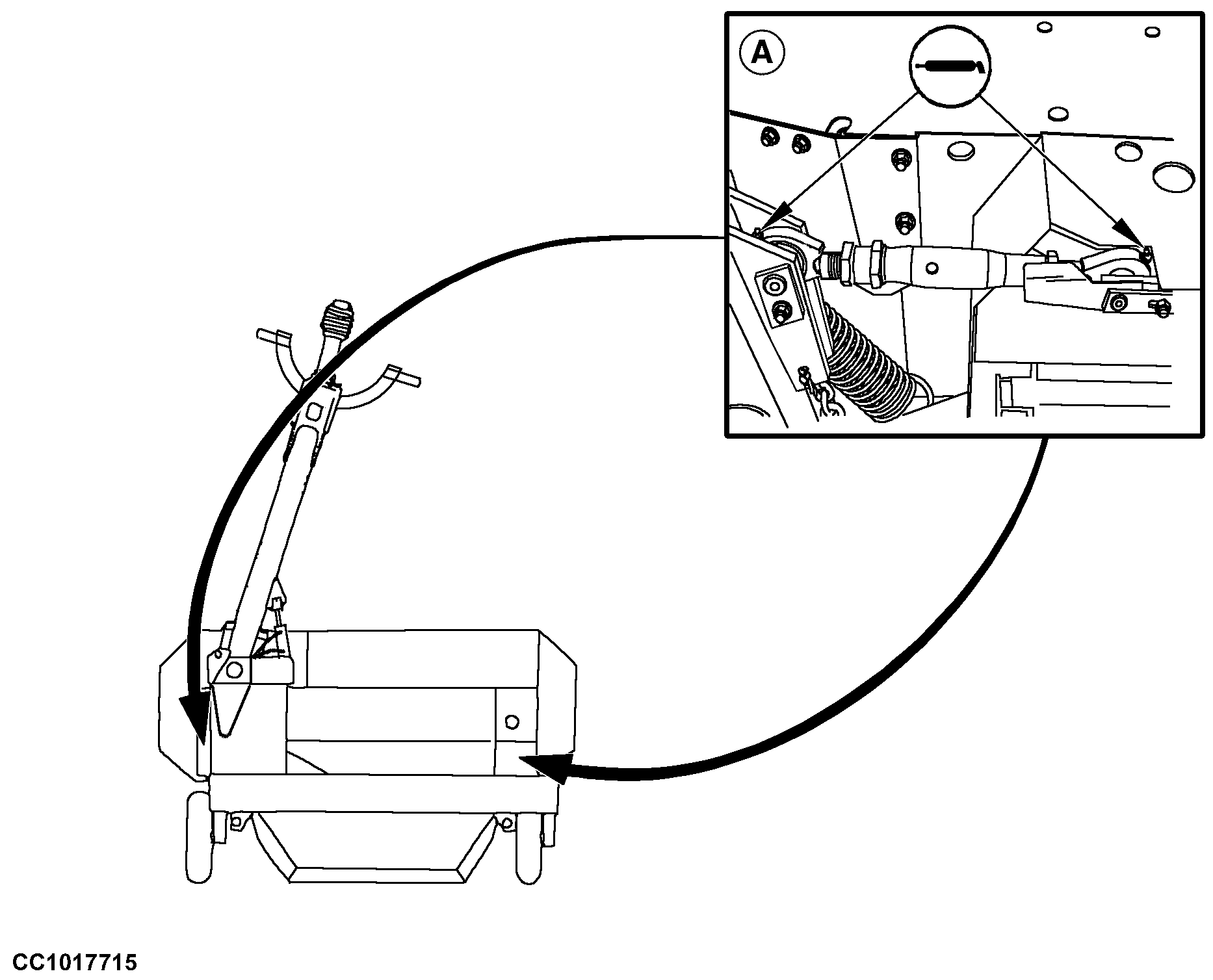 A

CC1017715