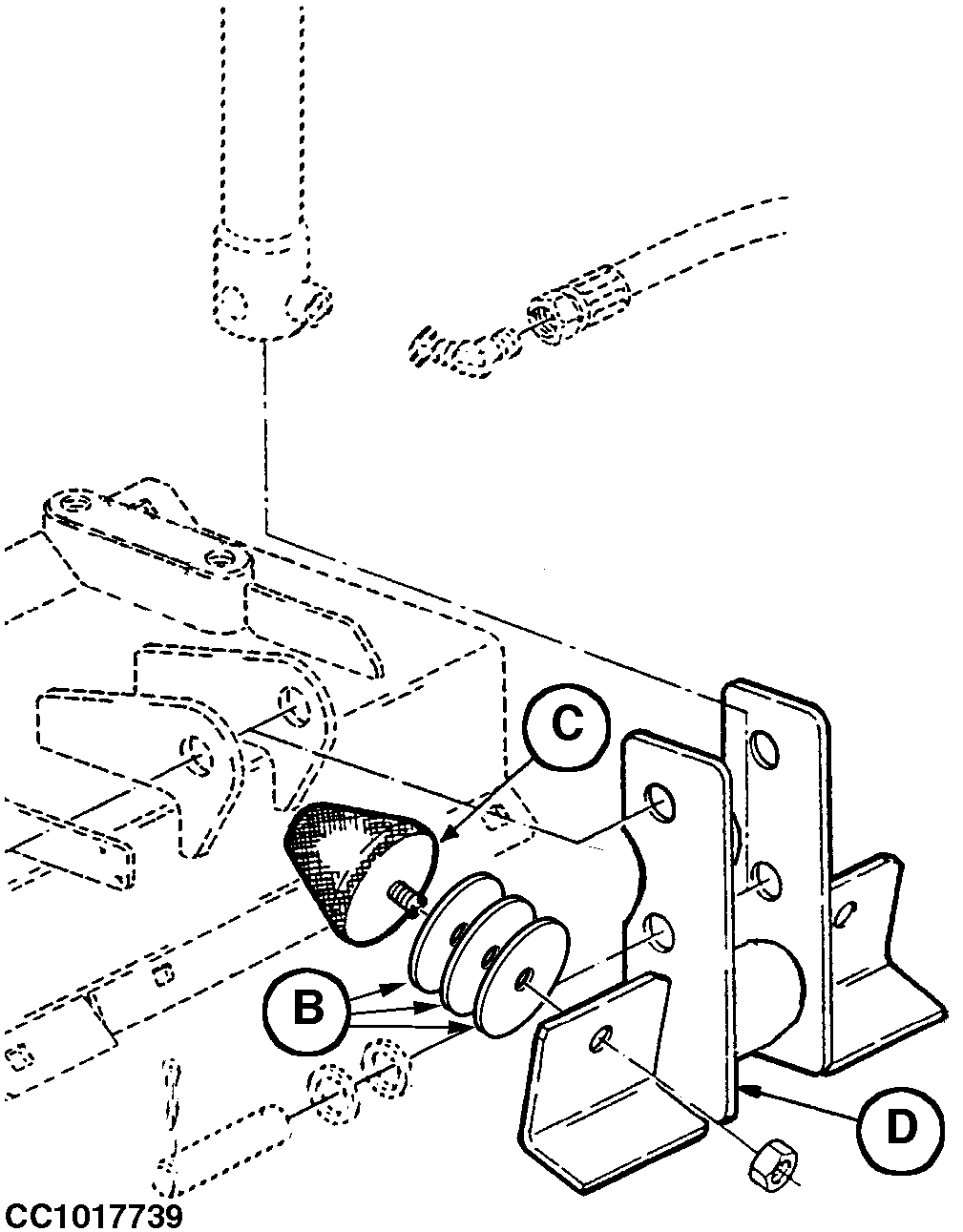 C

B

D

CC1017739