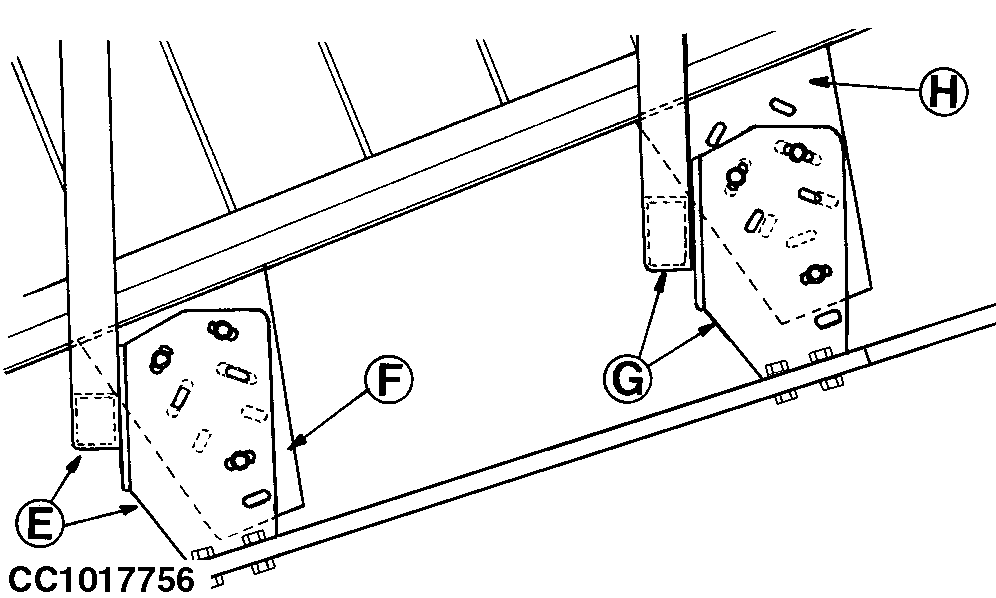 H
F
G
E
CC1017756