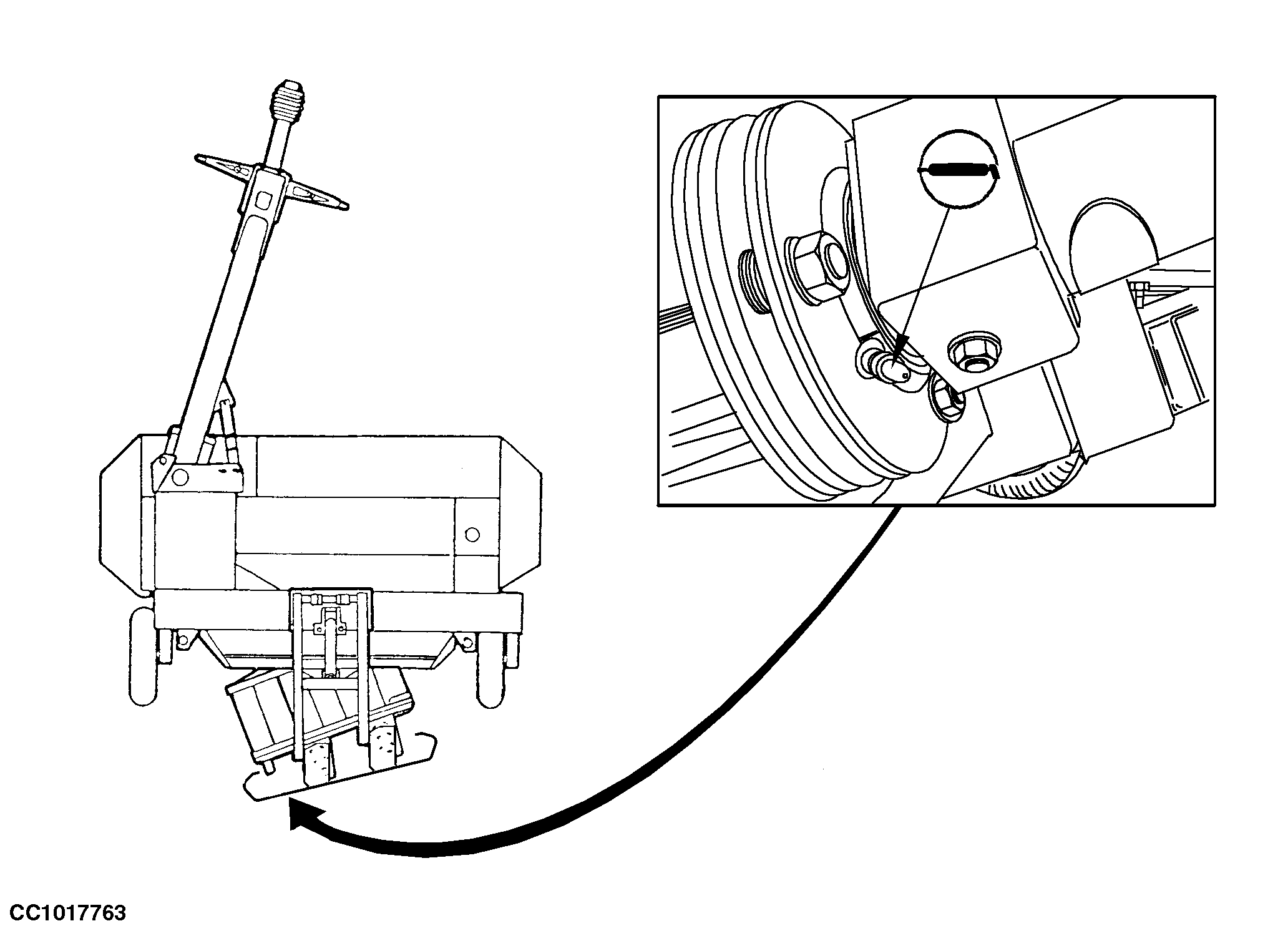 CC1017763