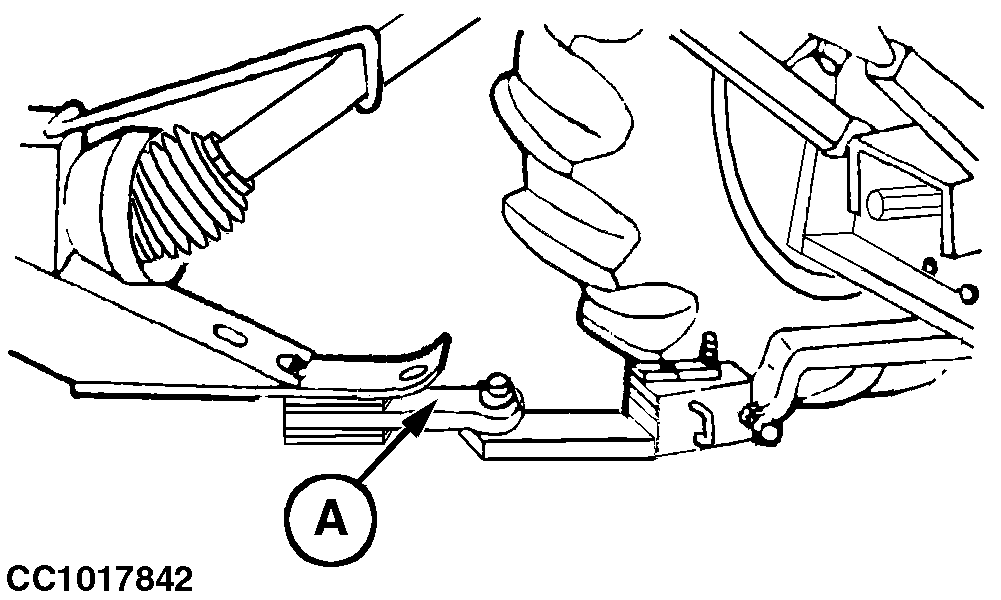 A

CC1017842