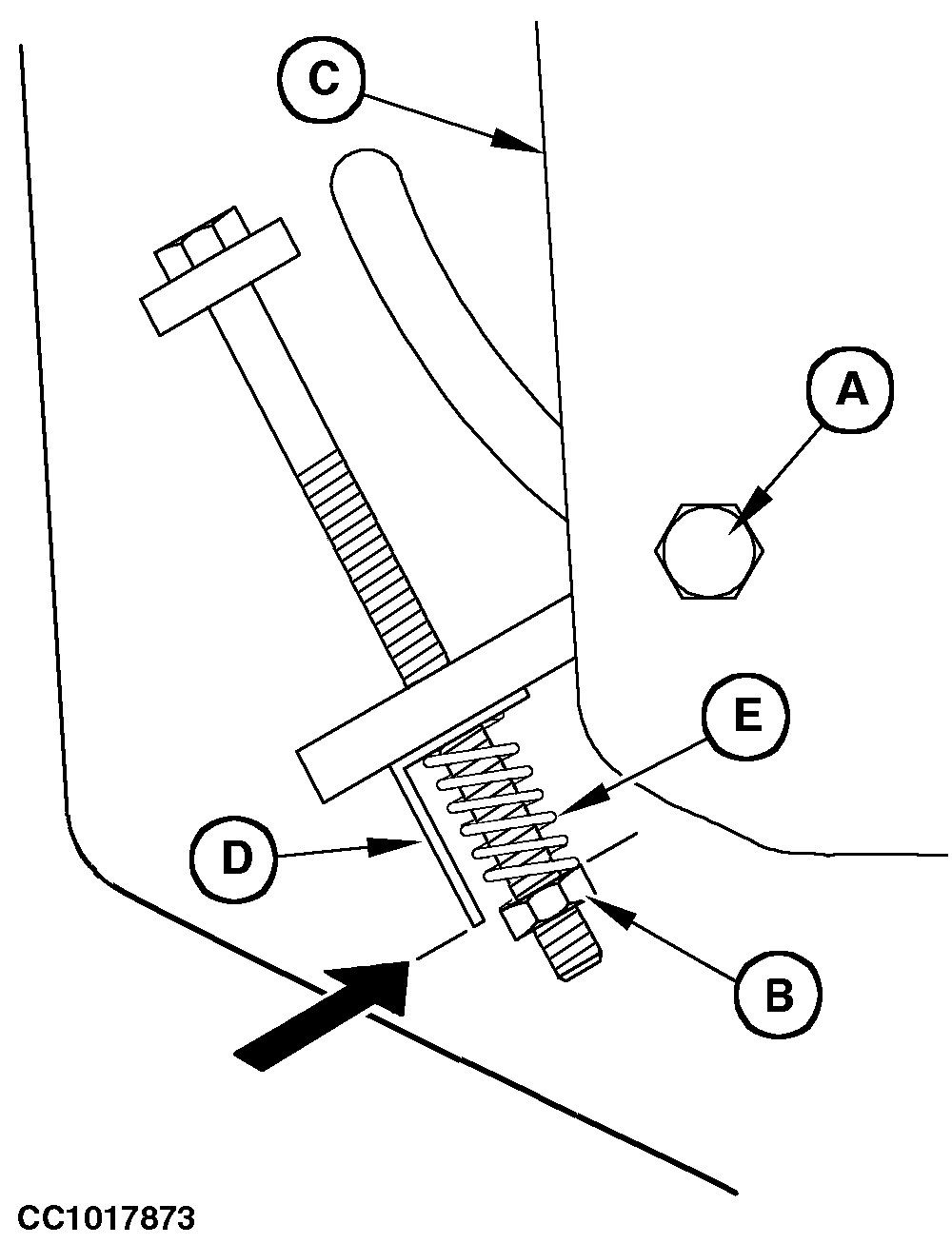 C
A
E
D
B
CC1017873