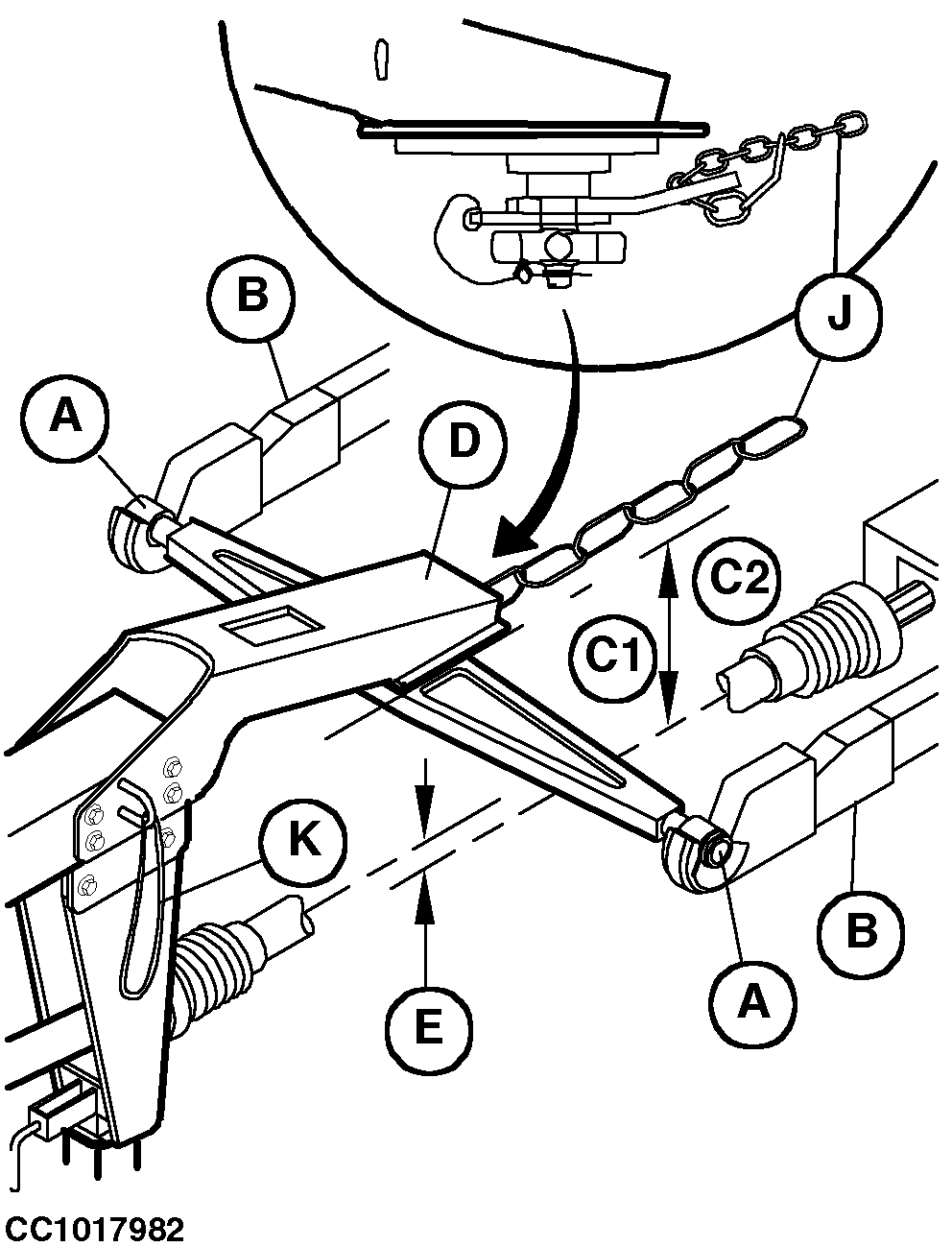 B
J
A
D
C2
C1
K
B
A
E
CC1017982