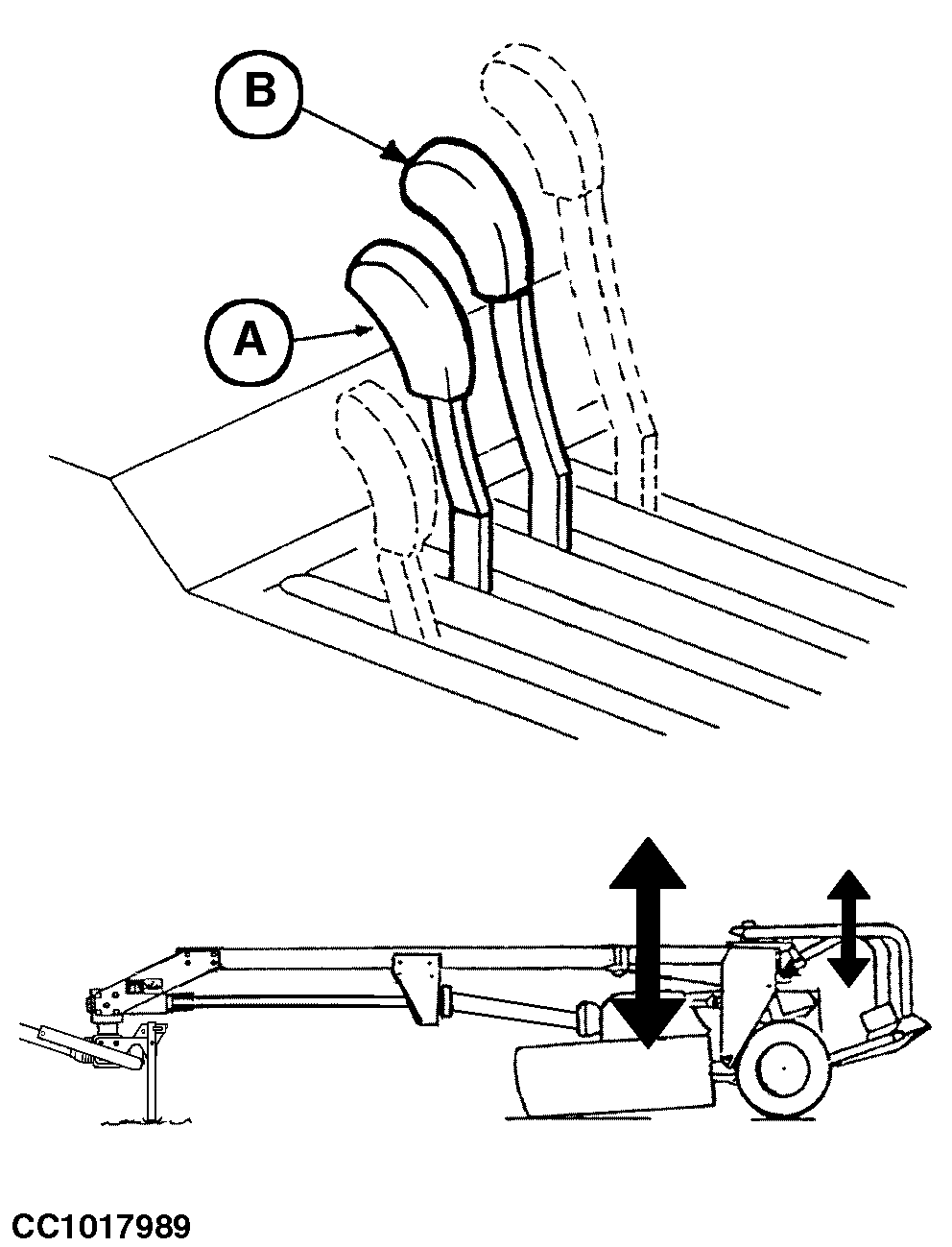 B

A

CC1017989