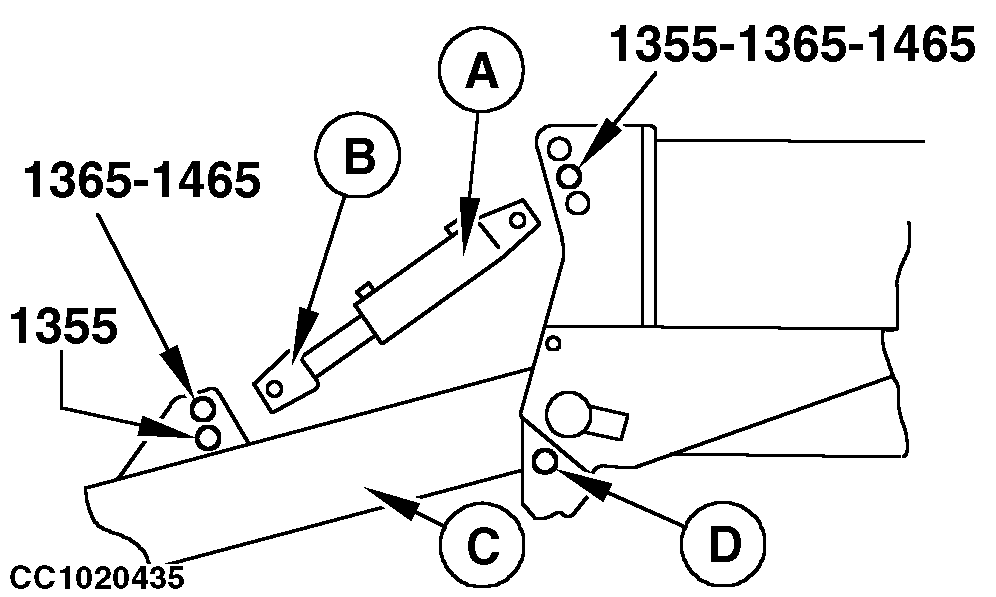 1355-1365-1465

A

B

1365-1465

1355

C

D

CC1020435