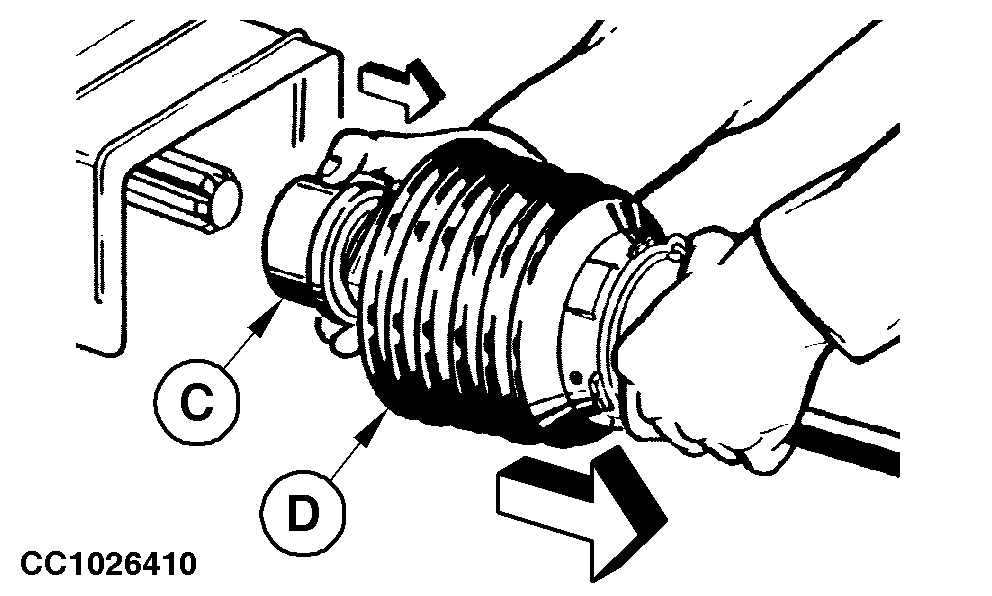 C

D

CC1026410