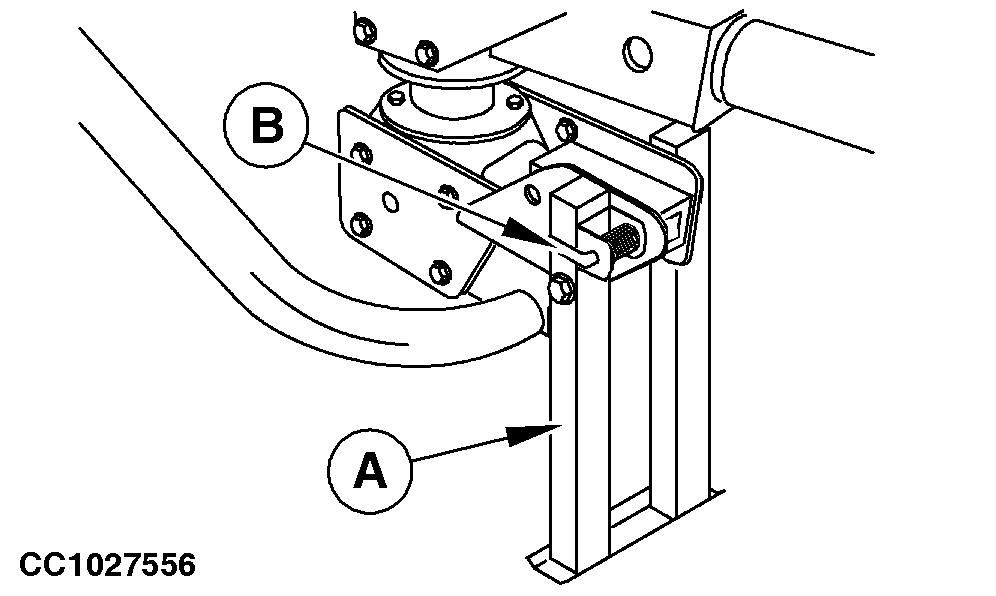 B

A

CC1027556