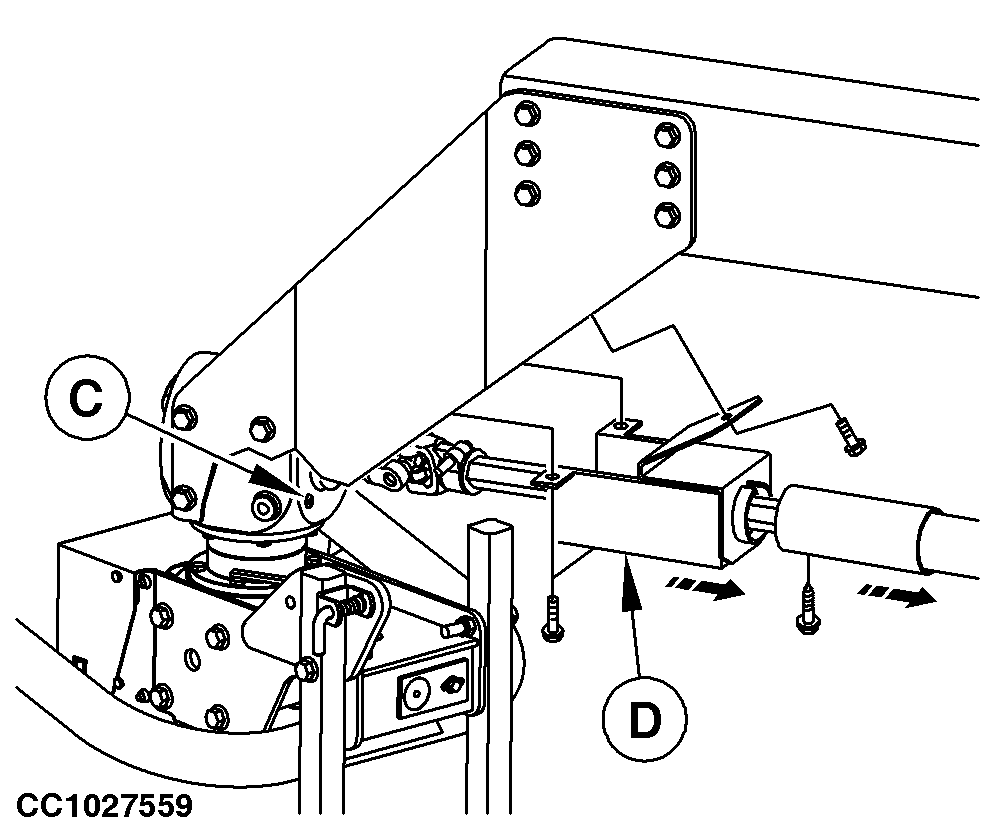 C

D

CC1027559