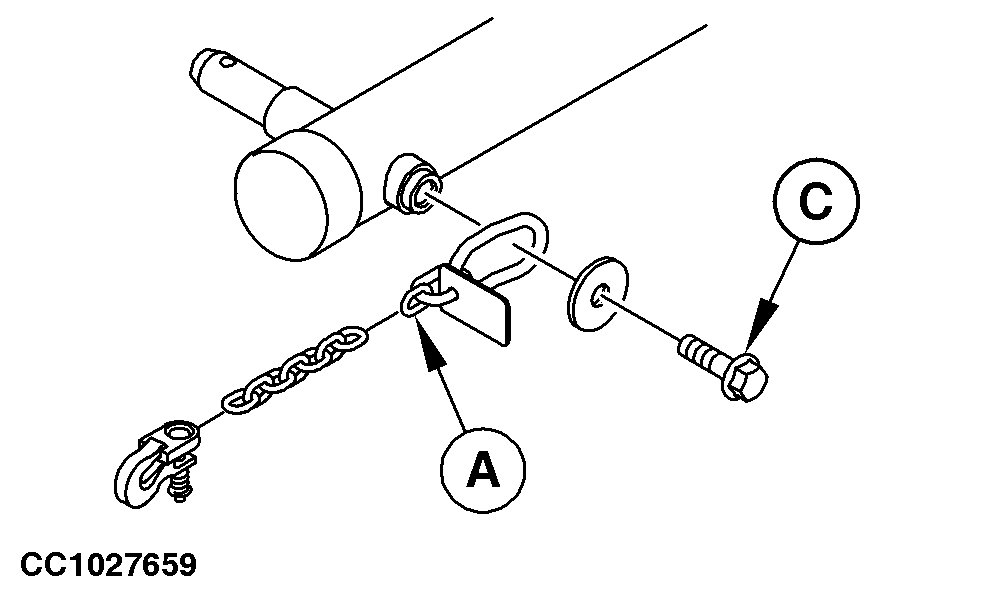 C

A

CC1027659