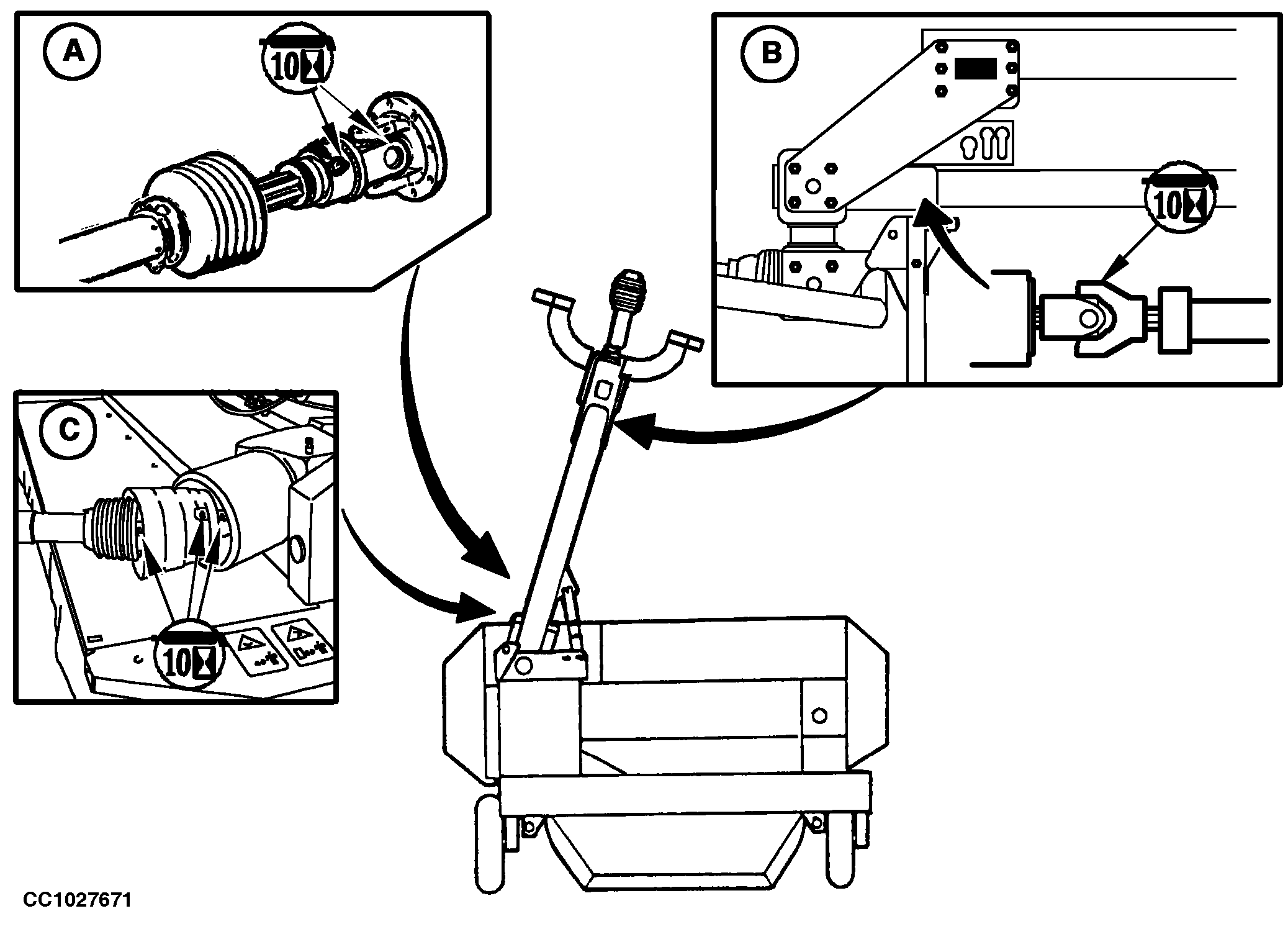 A

10

B

10

C

10

CC1027671