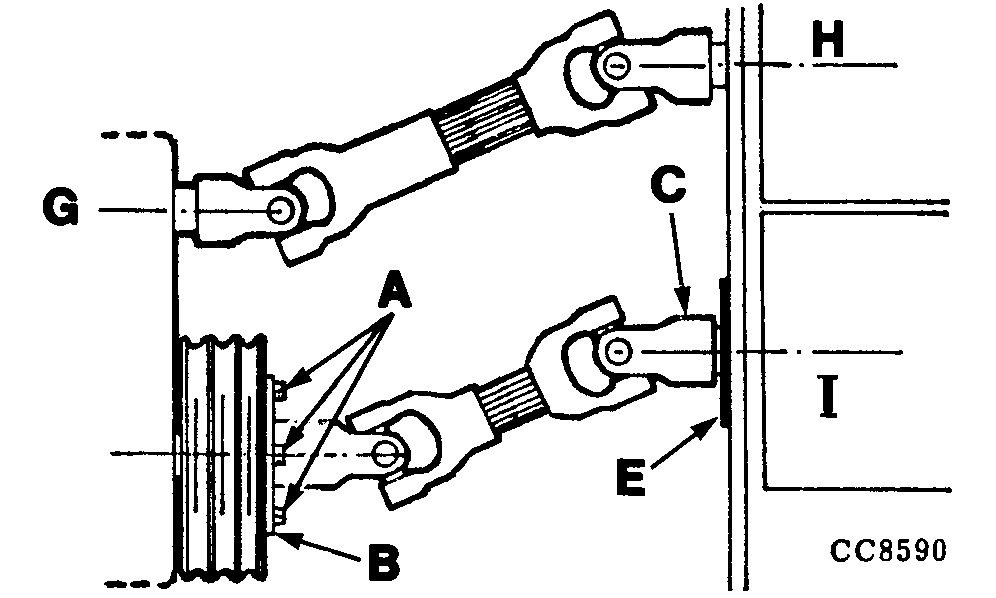 H
G
C
A
I
E
B
CC8590