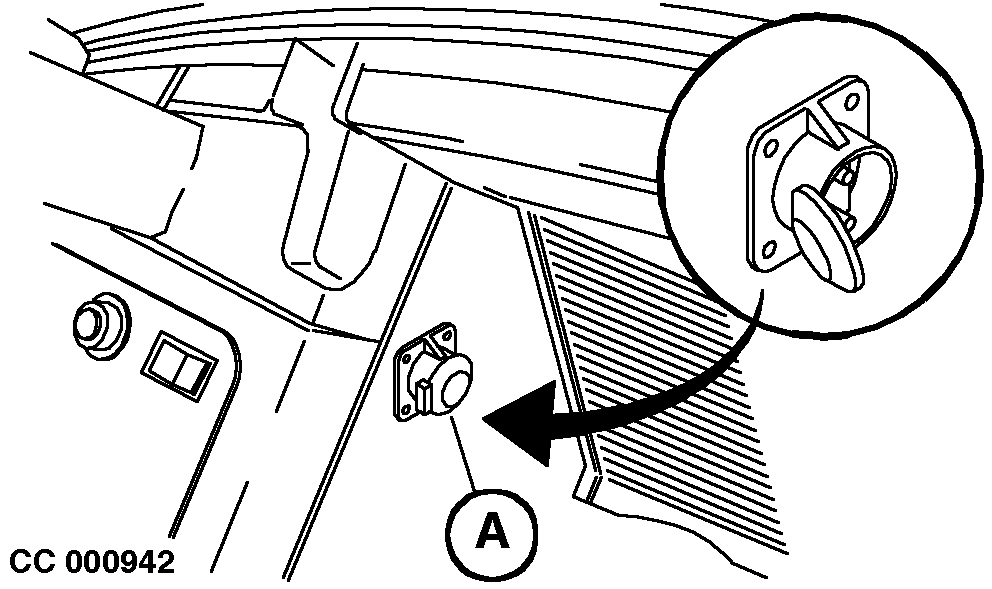 A

CC 000942