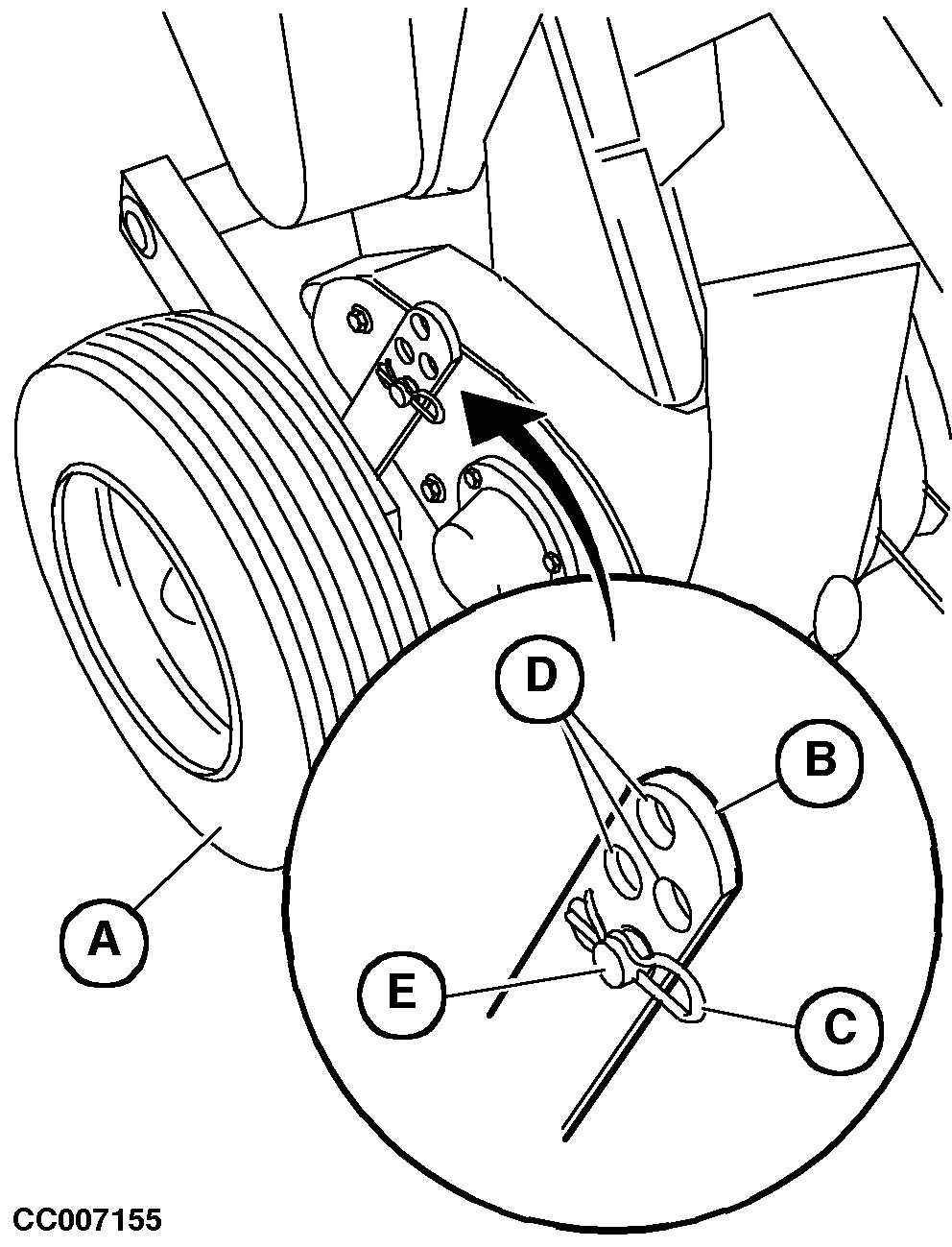 D
B
A
E
C
CC007155