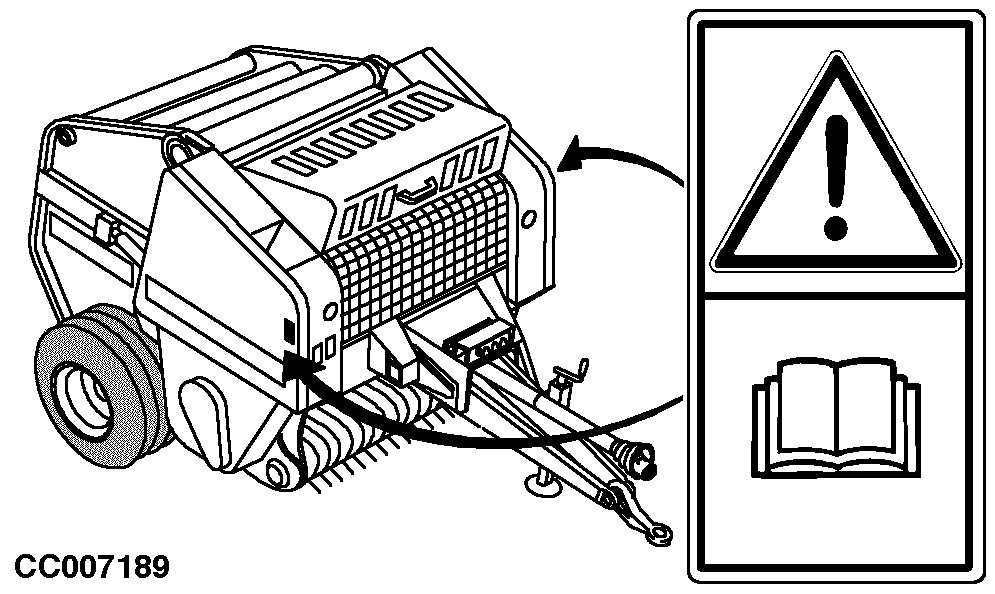 CC007189