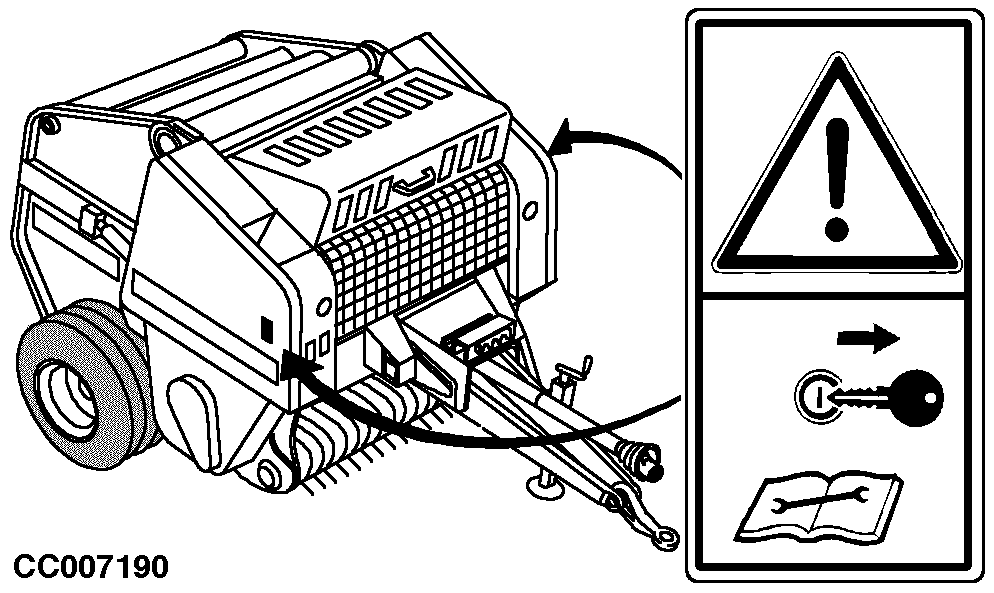 CC007190