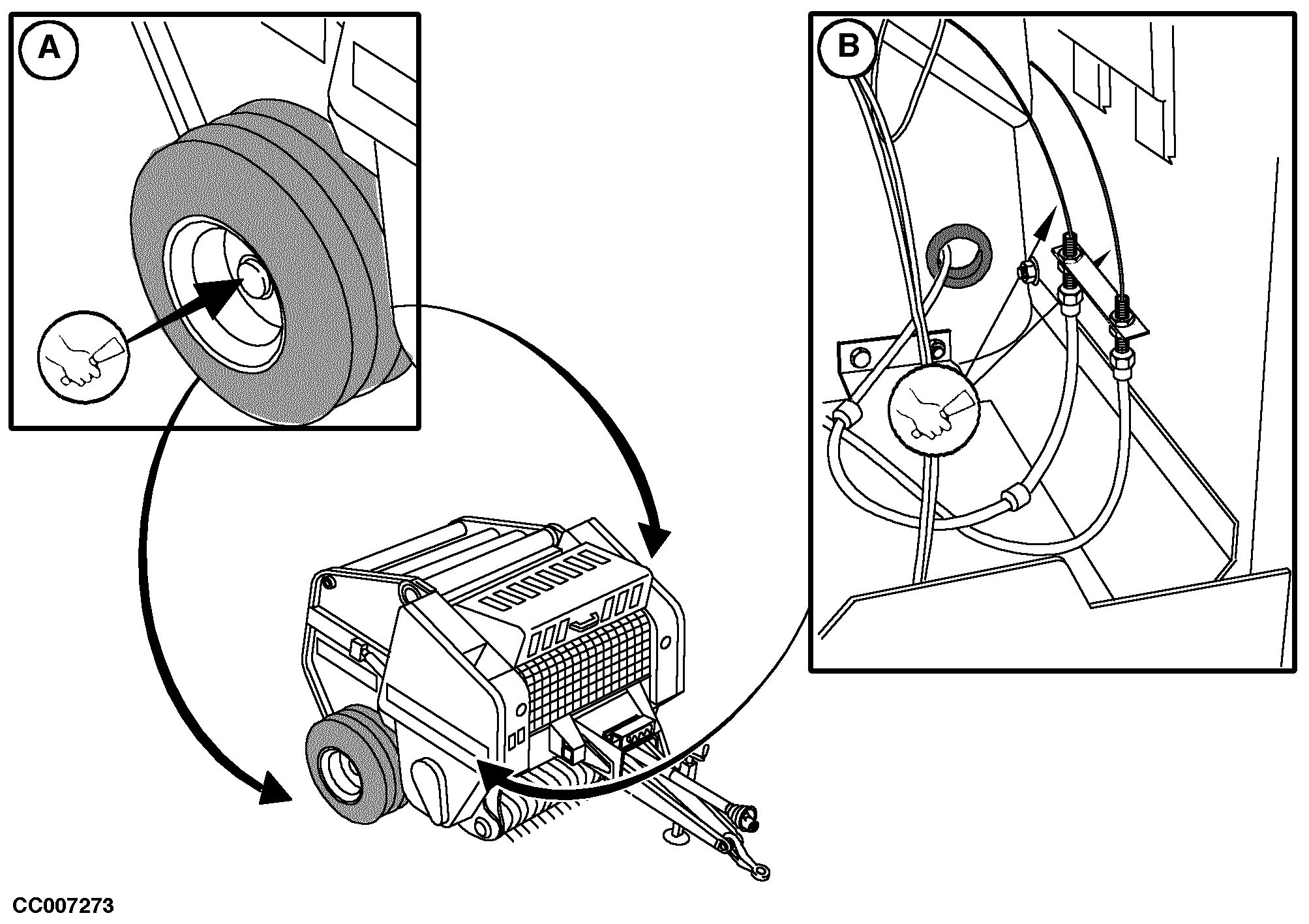 A

B

CC007273