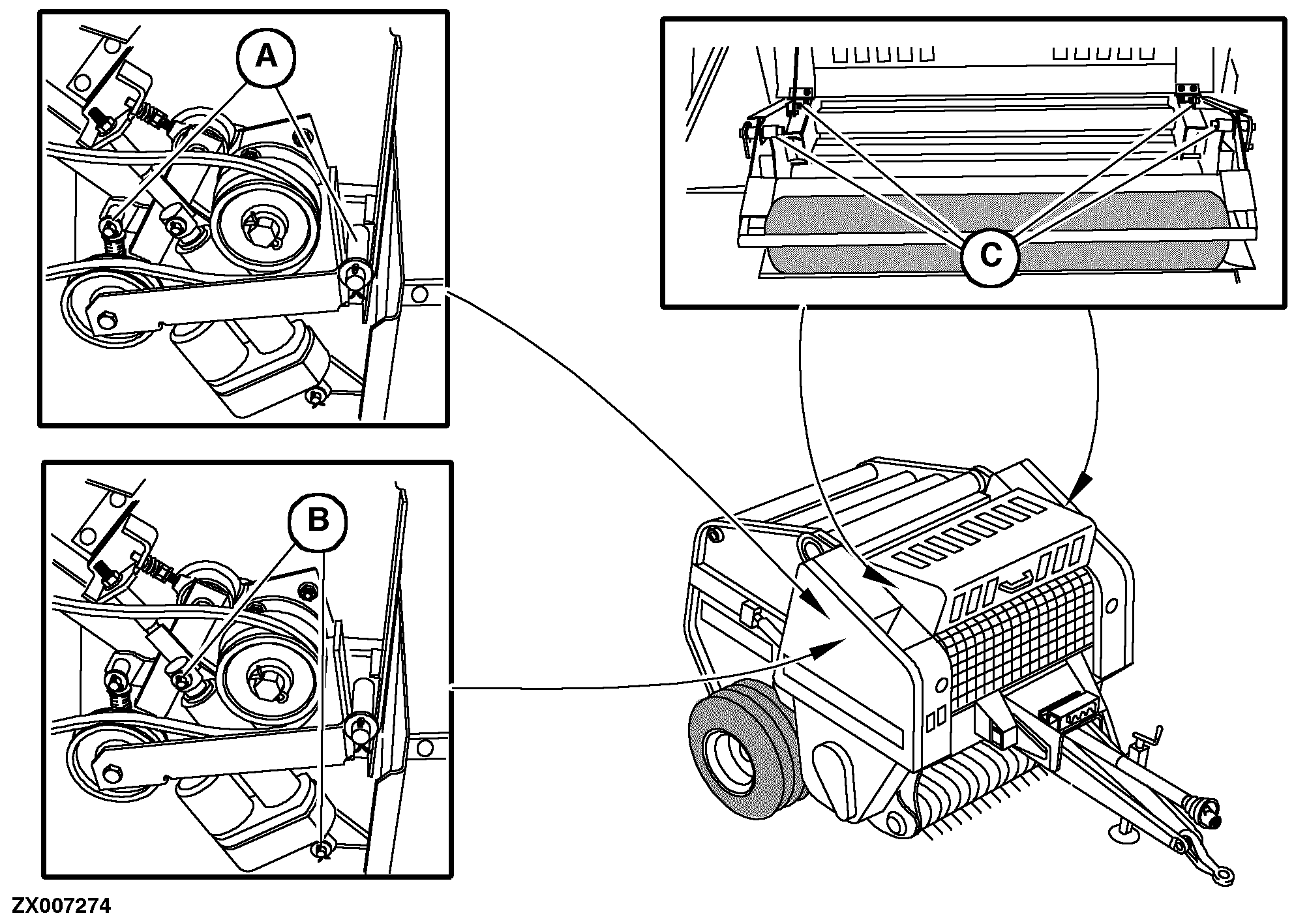 A

C

B

ZX007274