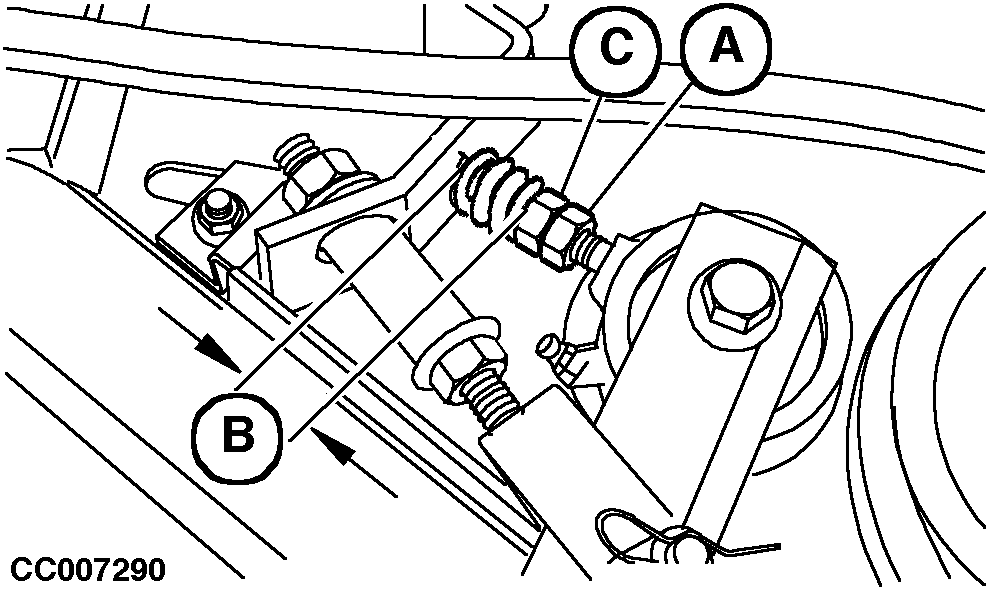 C
A
B
CC007290