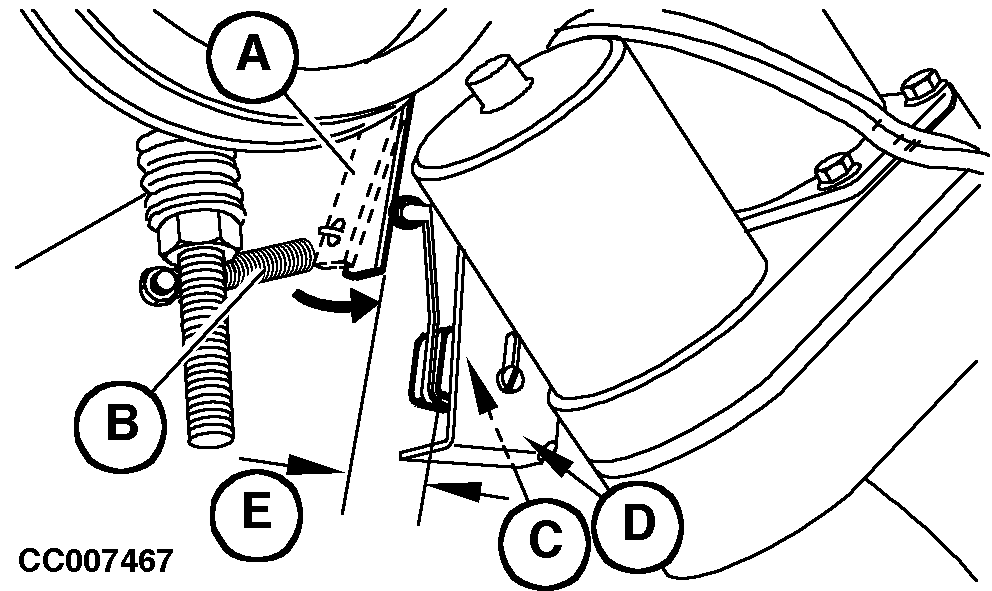 A
B
E
C
D
CC007467