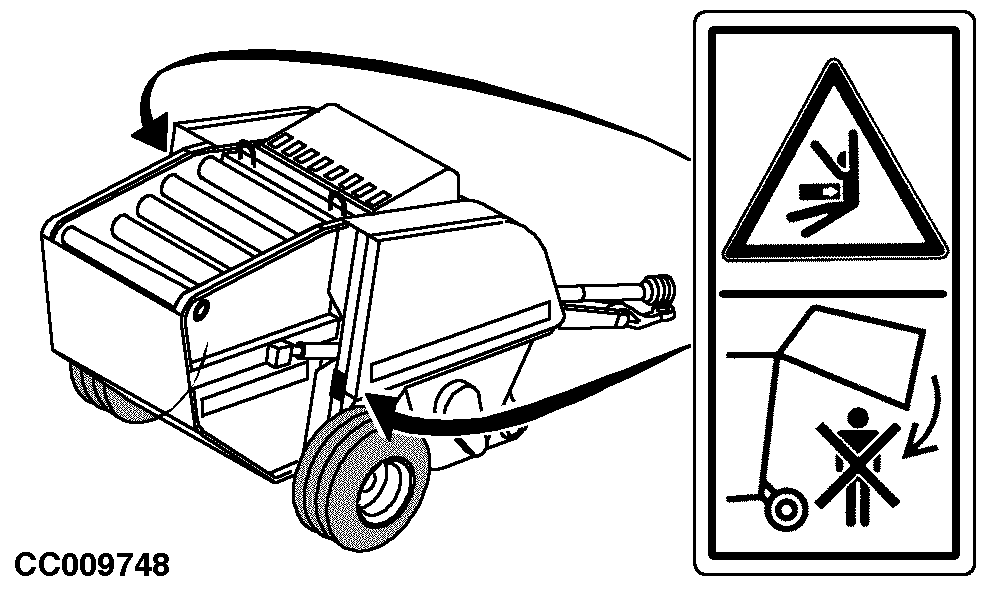 CC009748