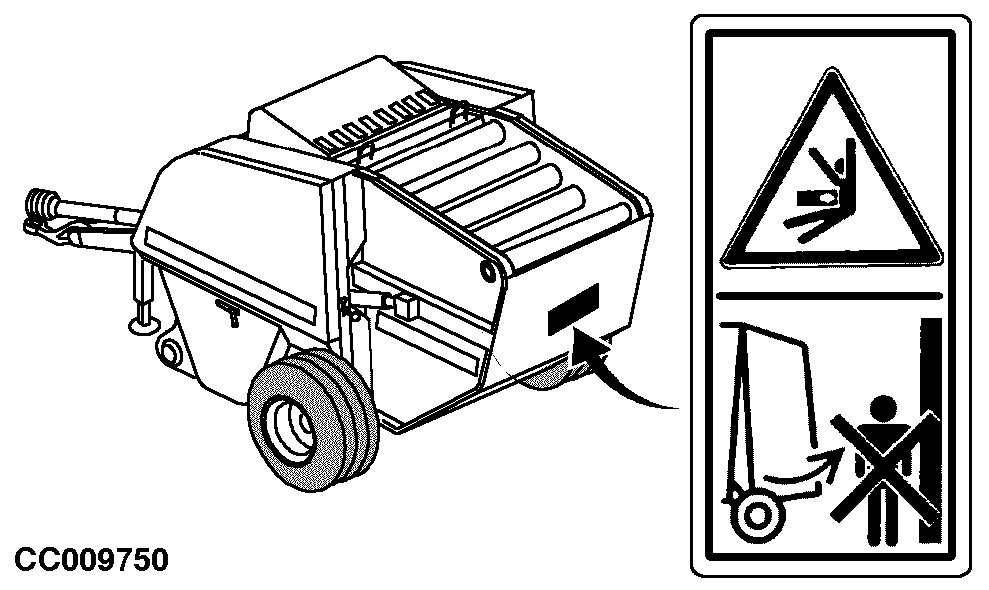 CC009750