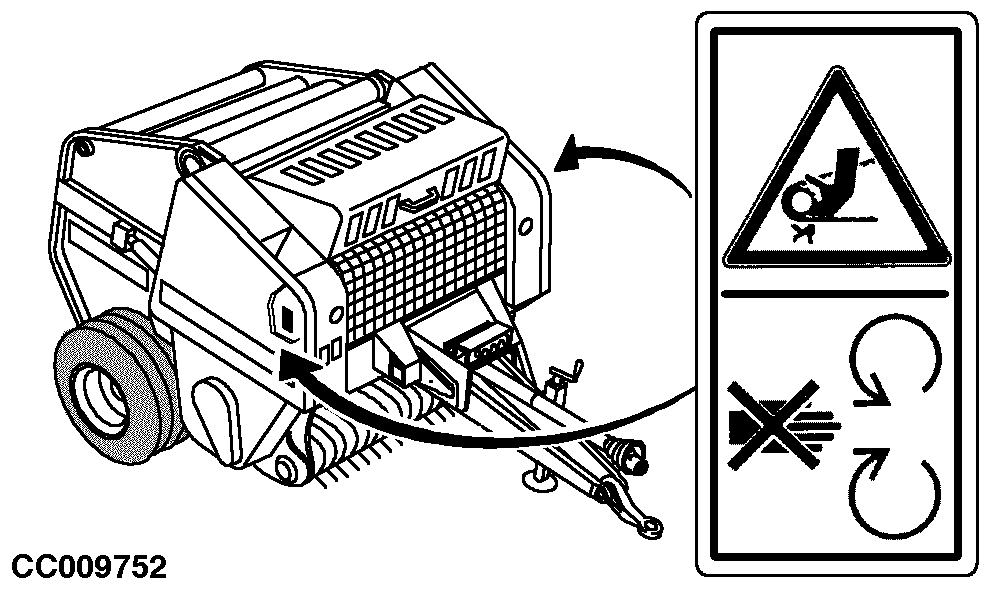 CC009752