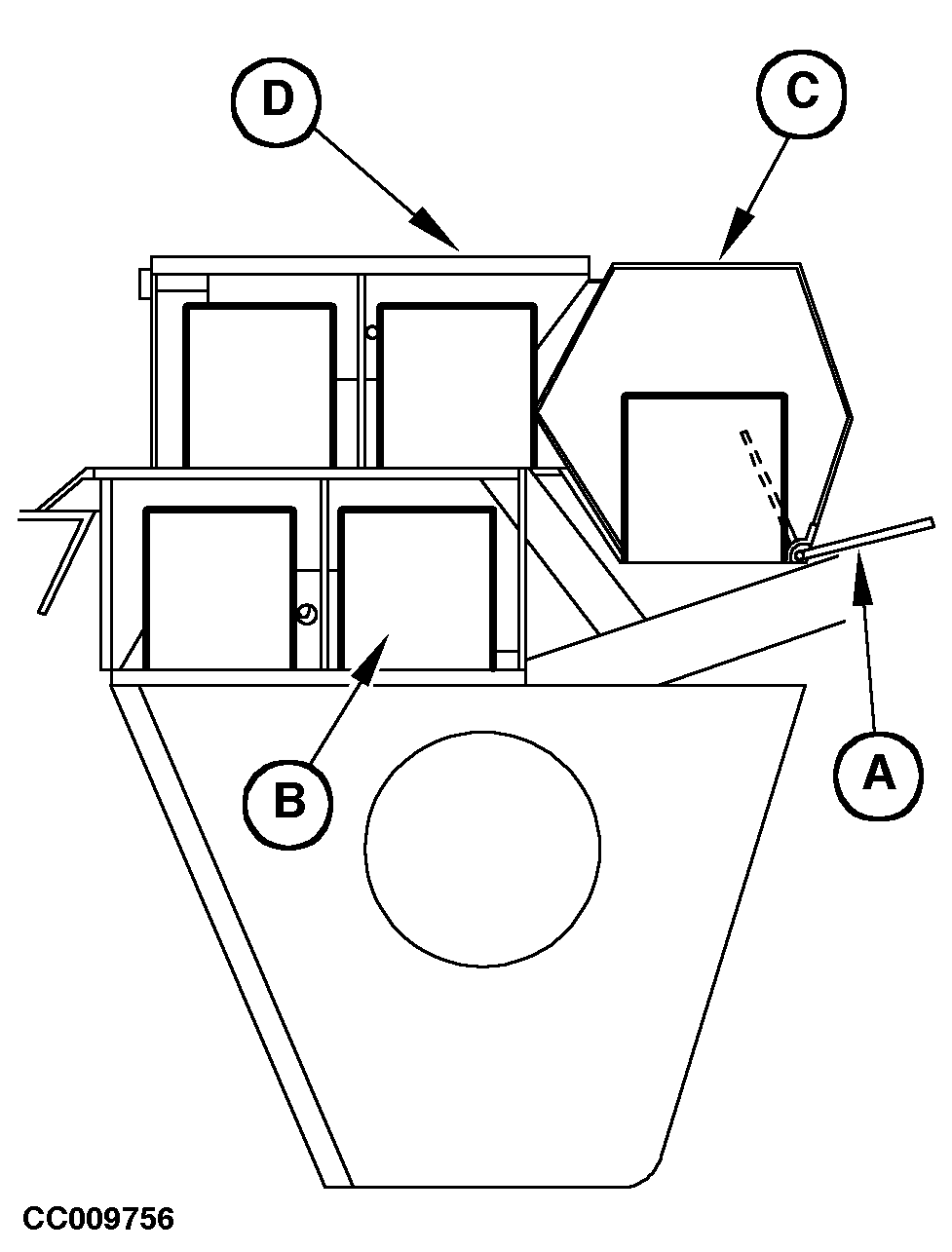 D
C
B
A
CC009756