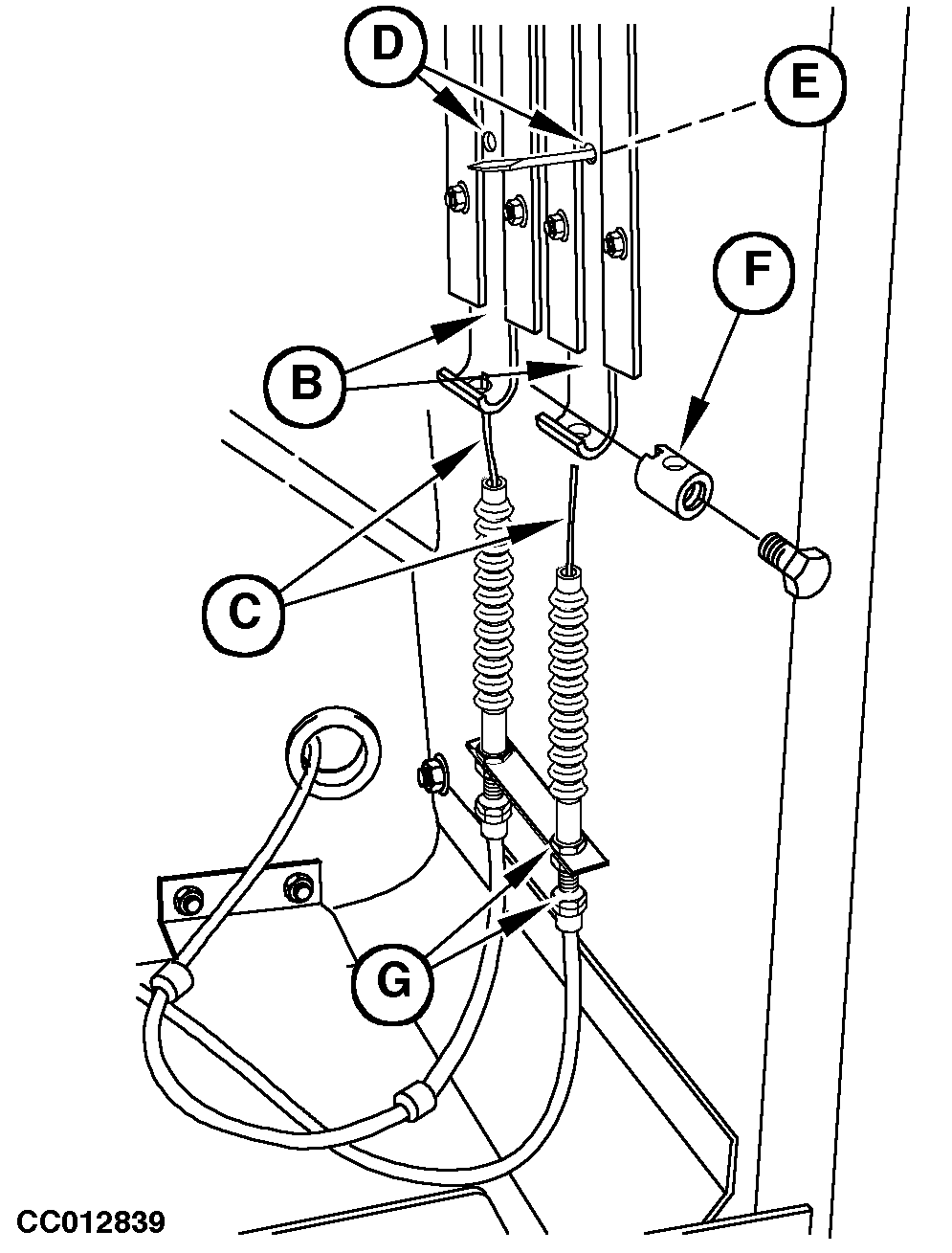 D
E
F
B
C
G
CC012839