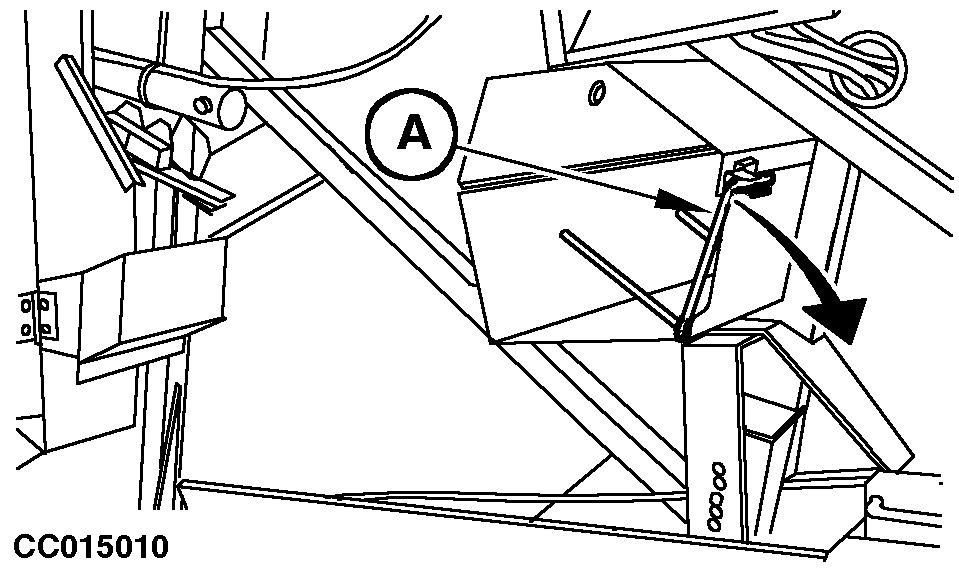 A

CC015010