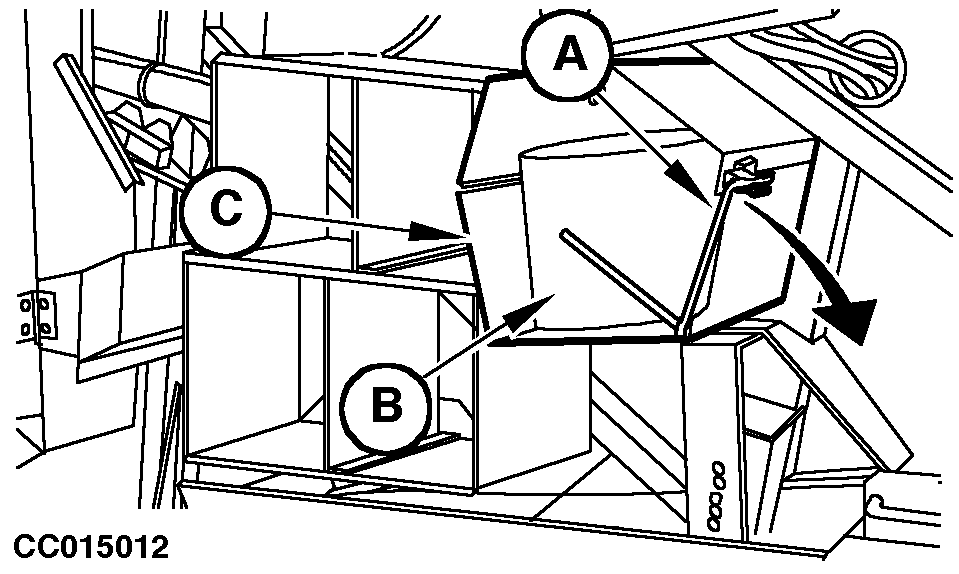 A
C
B
CC015012