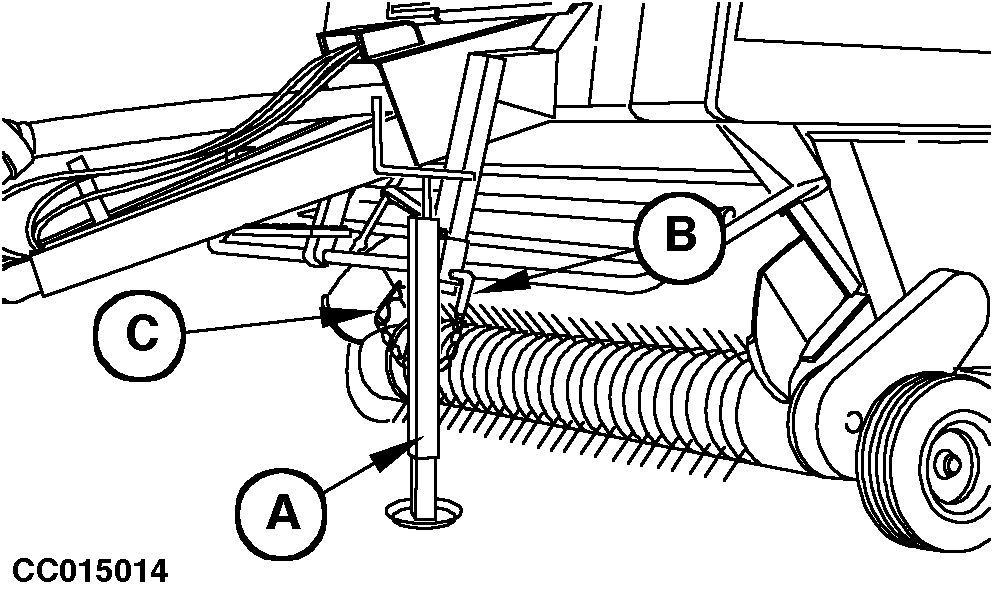 B
C
A
CC015014