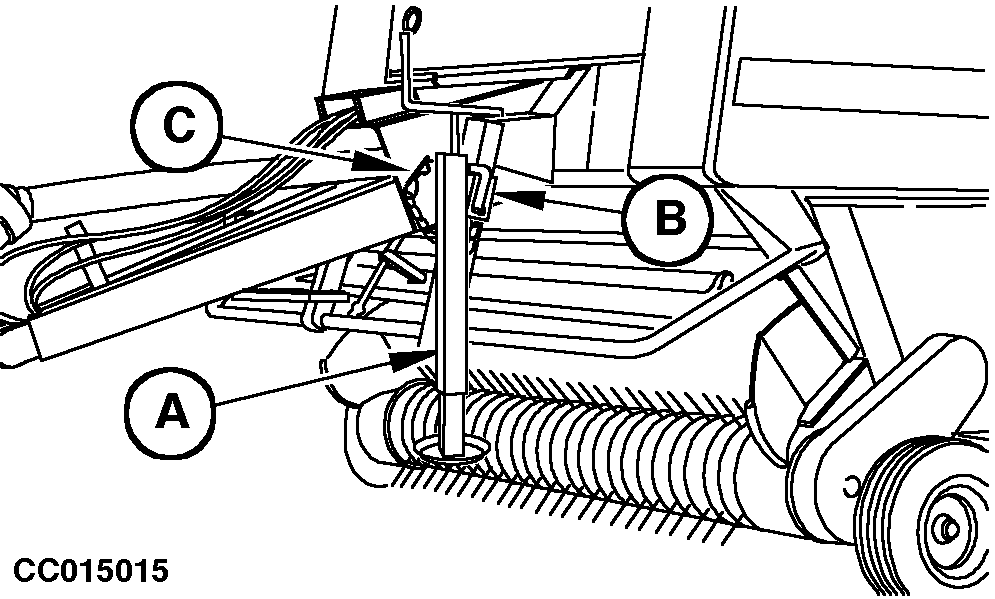 C
B
A
CC015015