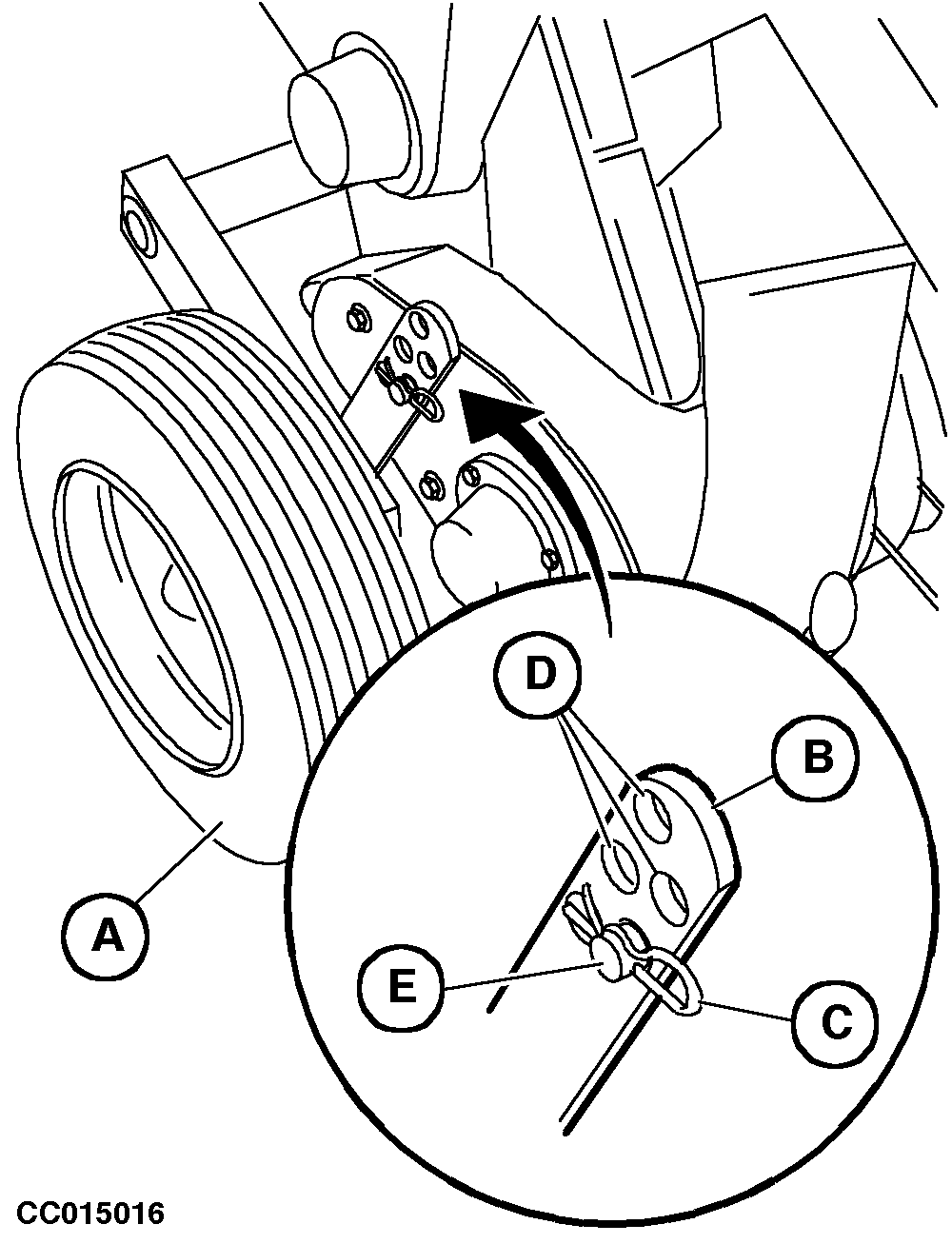 D
B
A
E
C
CC015016