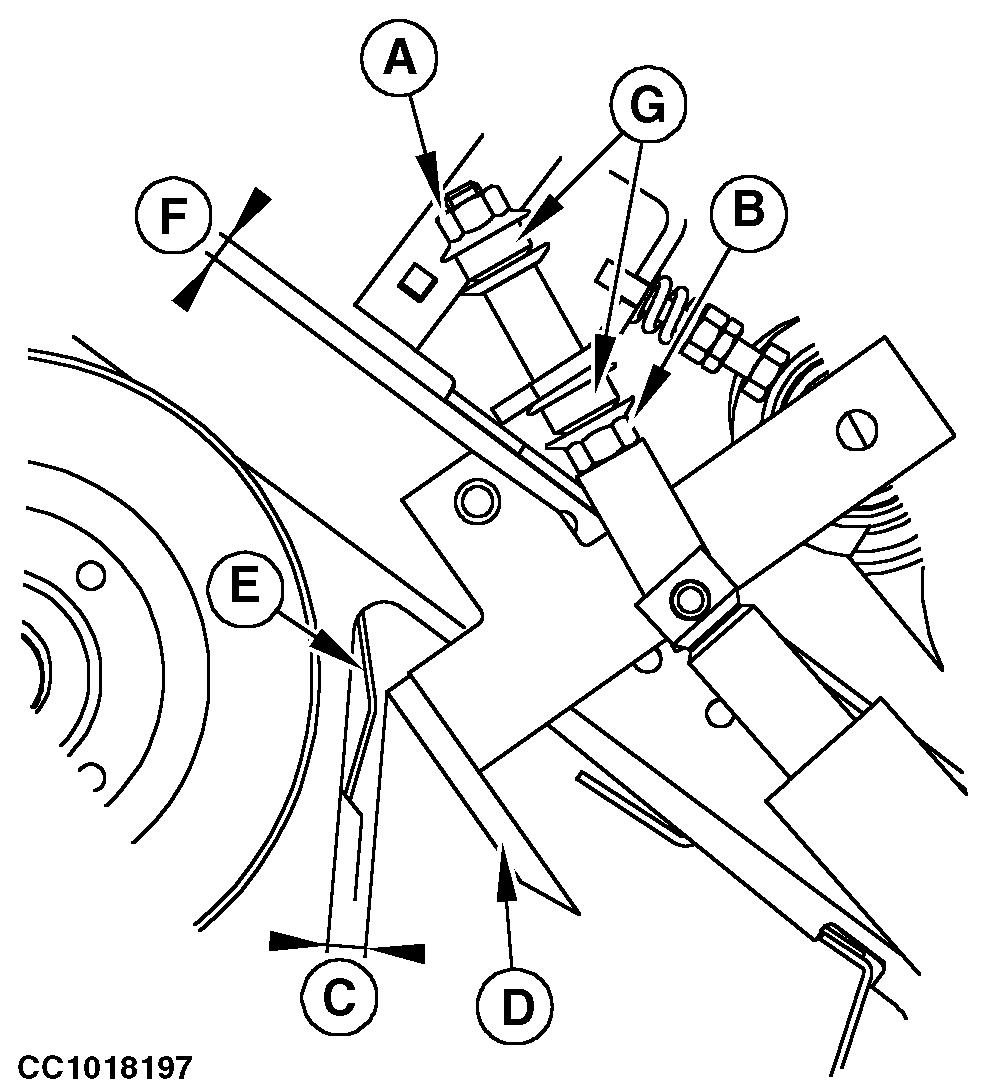 A
G
F
B
E
C
D
CC1018197