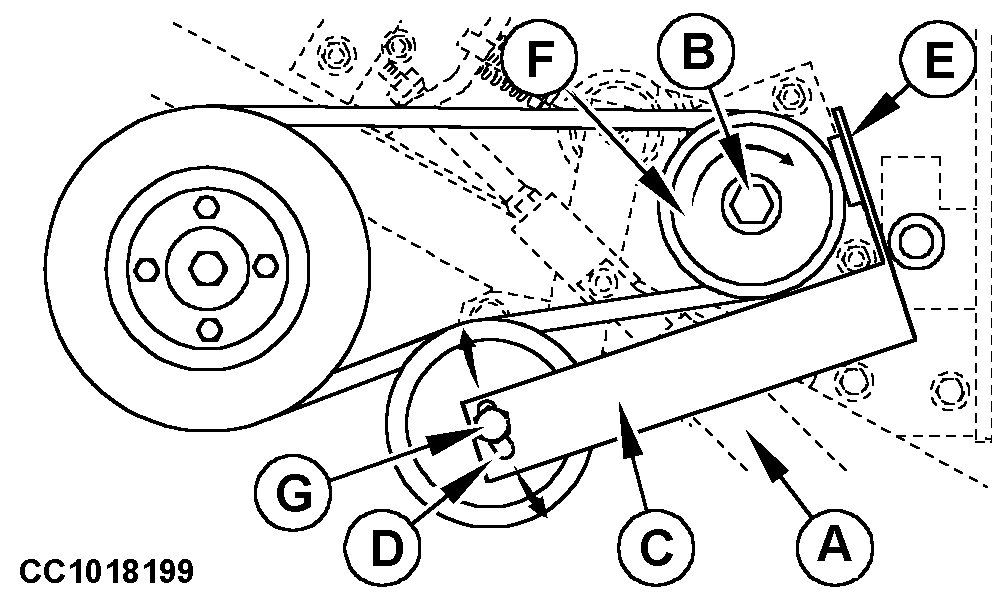 F
B
E
G
D
C
A
CC1018199