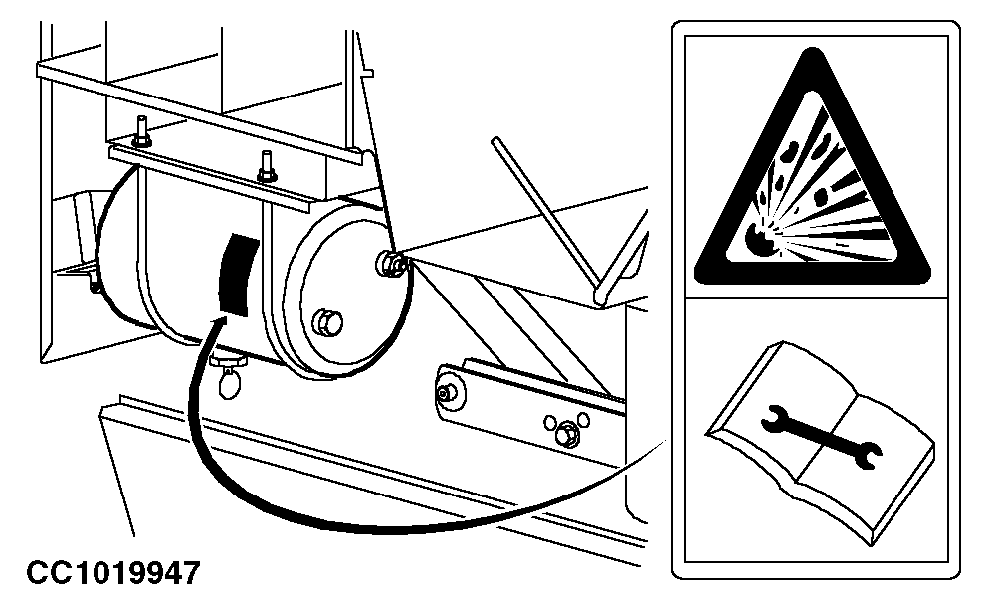 CC1019947