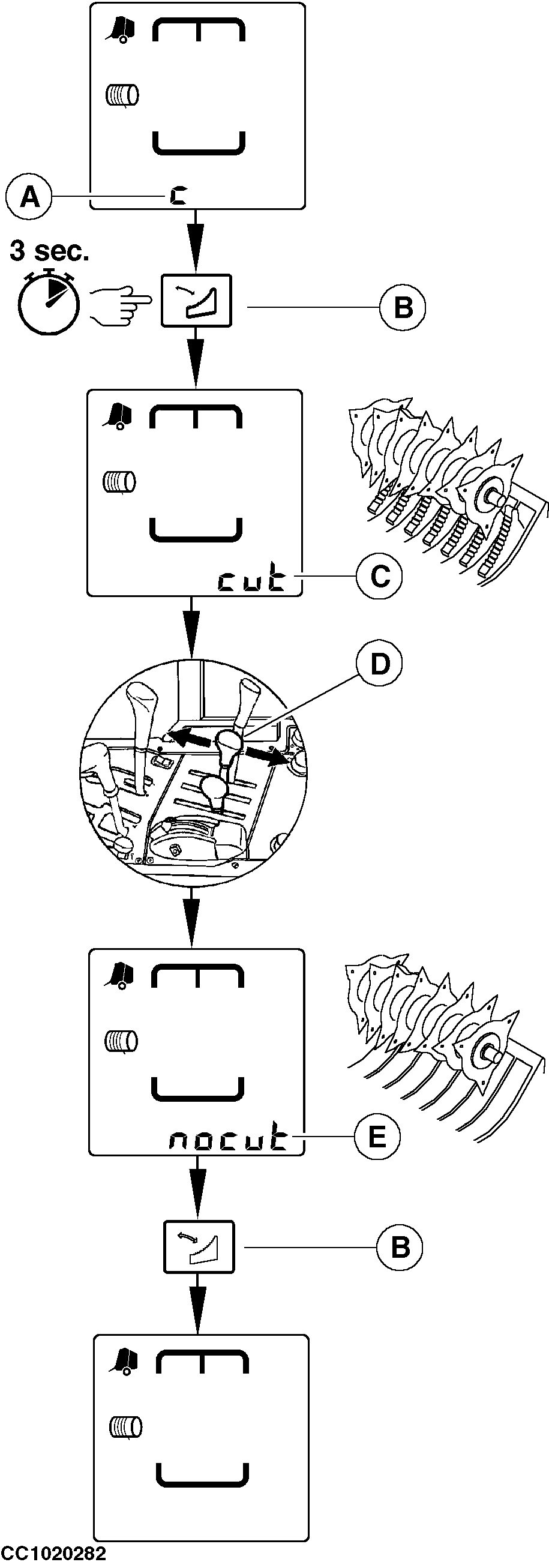 A
c
3 sec.
B
cut
C
D
nocut
E
B
CC1020282