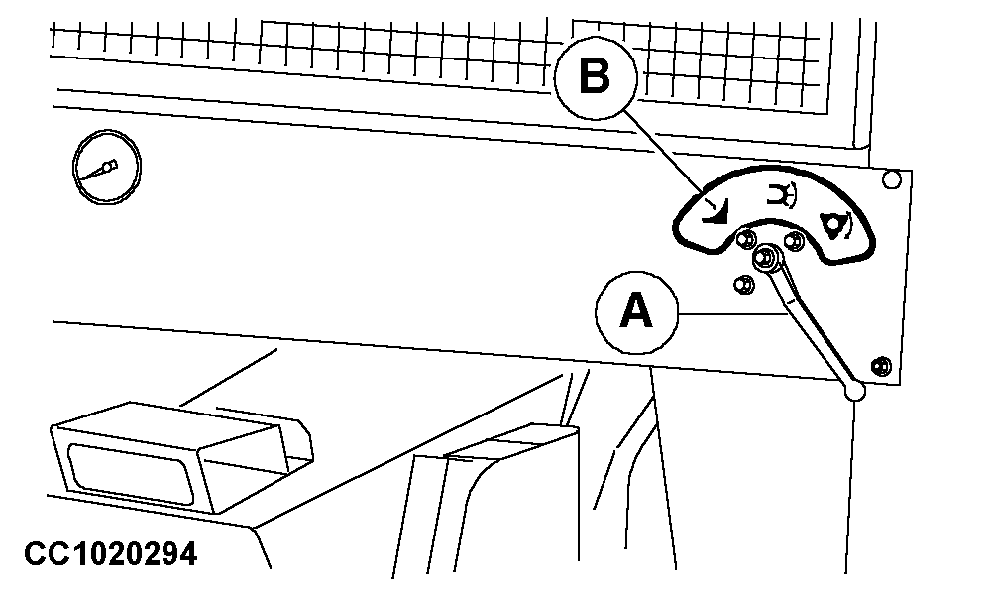 B
A
CC1020294