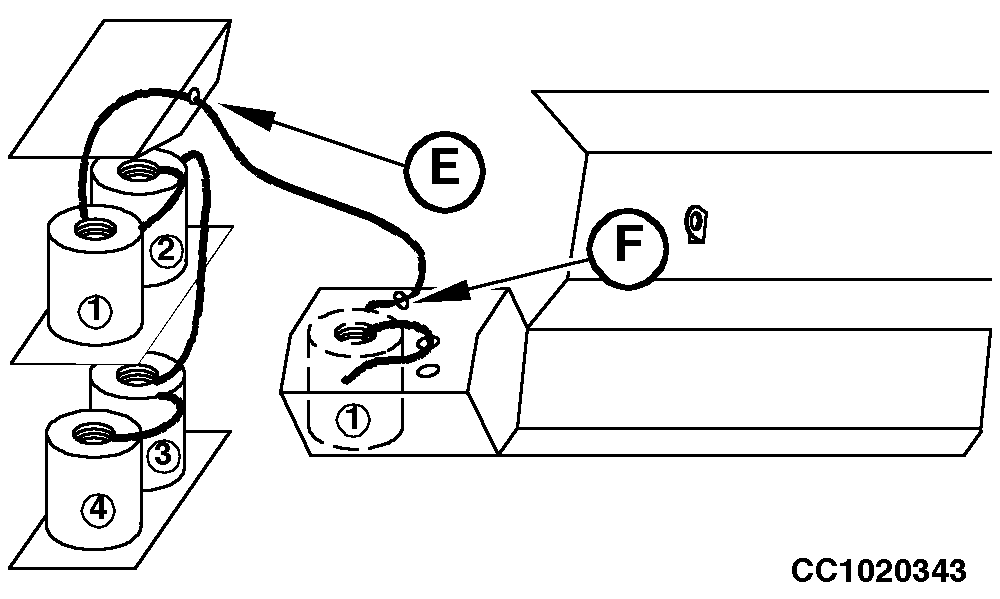 E
F
2
1
3
4
1
CC1020343